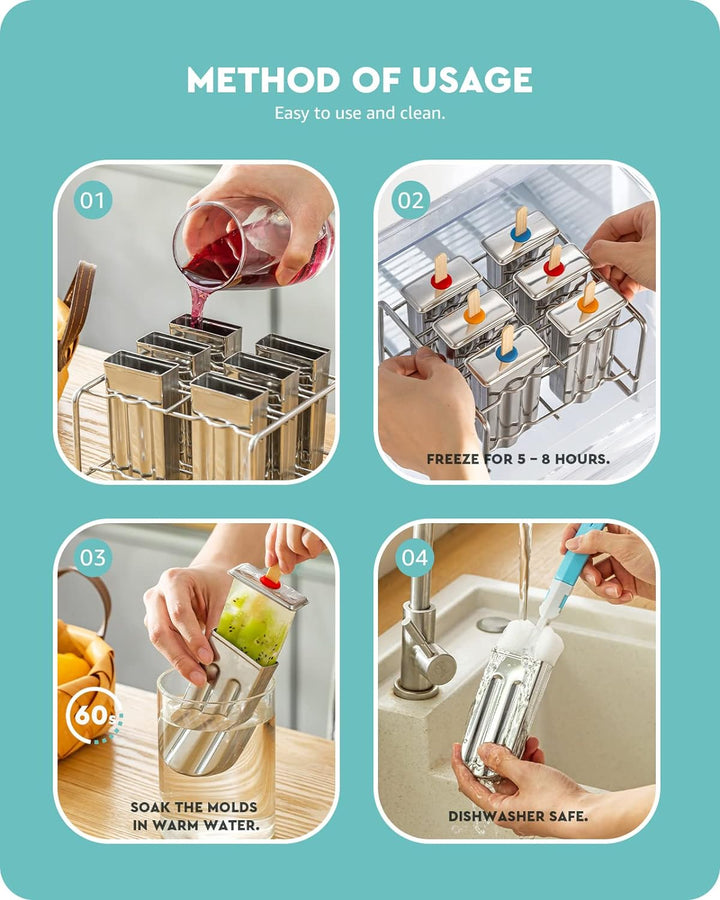 METHOD OF USAGE

Easy to use and clean.

01

02

FREEZE FOR 5 – 8 HOURS.

03

60s

SOAK THE MOLDS IN WARM WATER.

04

DISHWASHER SAFE.