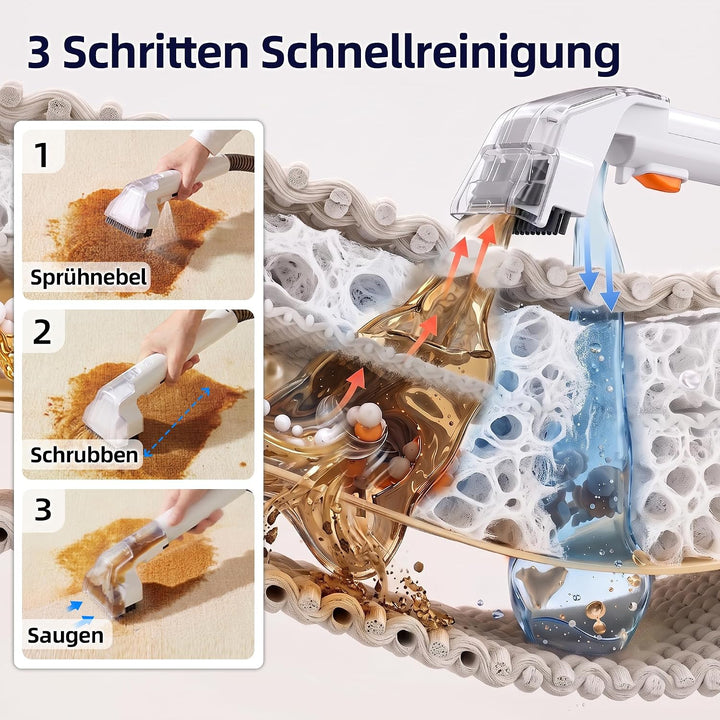 3 Schritten Schnellreinigung

1

Sprühnebel

2

Schrubben

3

Saugen