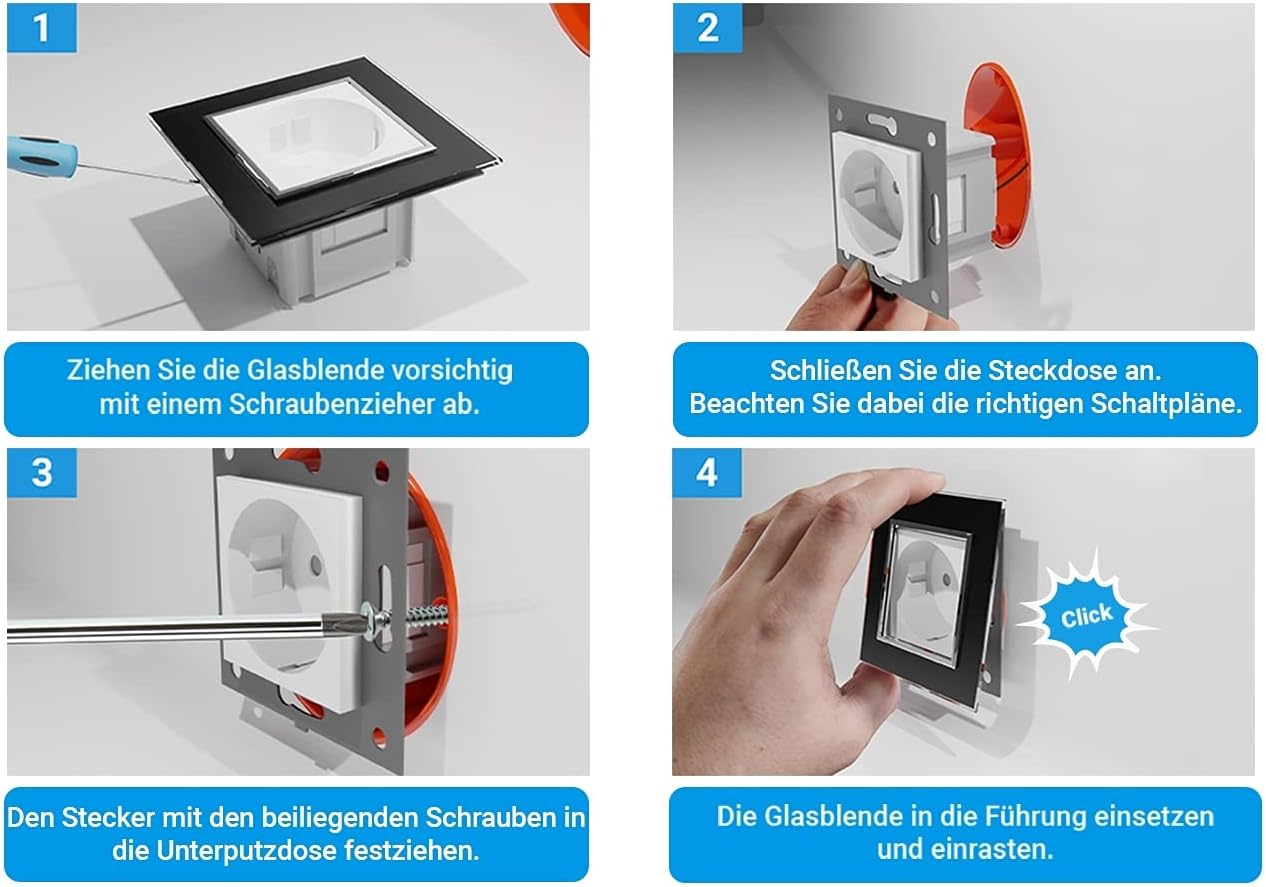 1

Ziehen Sie die Glasblende vorsichtig mit einem Schraubenzieher ab.

2

Schließen Sie die Steckdose an. Beachten Sie dabei die richtigen Schaltpläne.

3

Den Stecker mit den beiliegenden Schrauben in die Unterputzdose festziehen.

4

Click

Die Glasblende in die Führung einsetzen und einrasten.