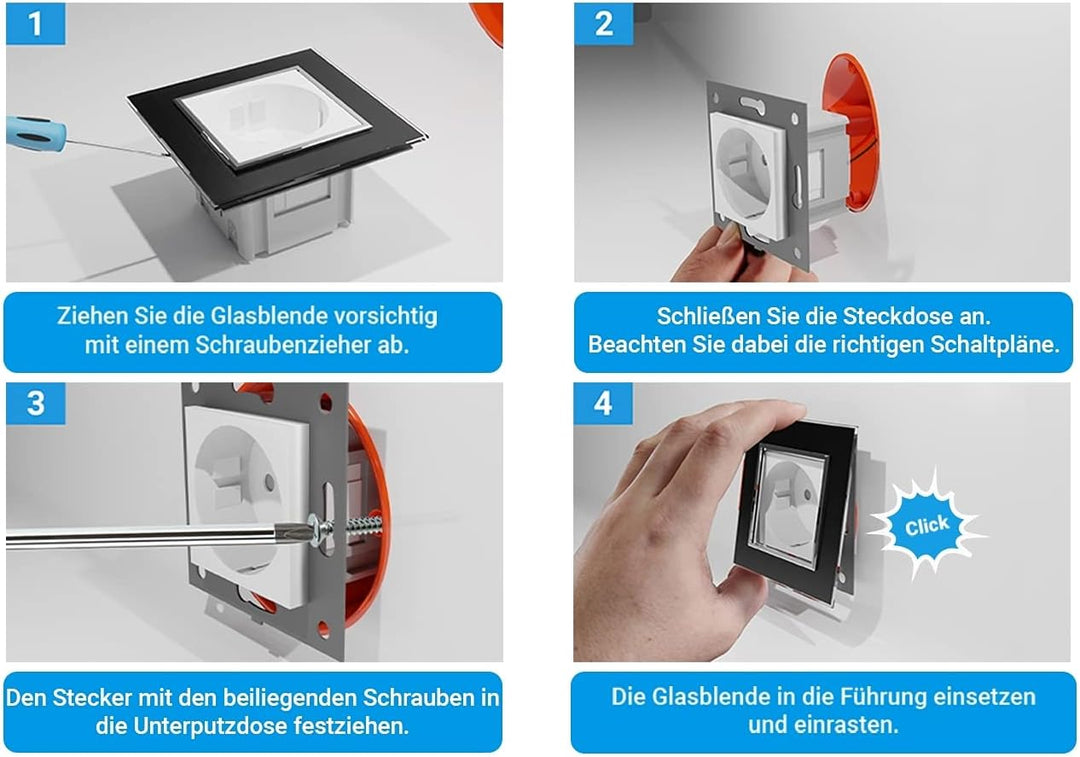 1

Ziehen Sie die Glasblende vorsichtig mit einem Schraubenzieher ab.

2

Schließen Sie die Steckdose an. Beachten Sie dabei die richtigen Schaltpläne.

3

Den Stecker mit den beiliegenden Schrauben in die Unterputzdose festziehen.

4

Click

Die Glasblende in die Führung einsetzen und einrasten.