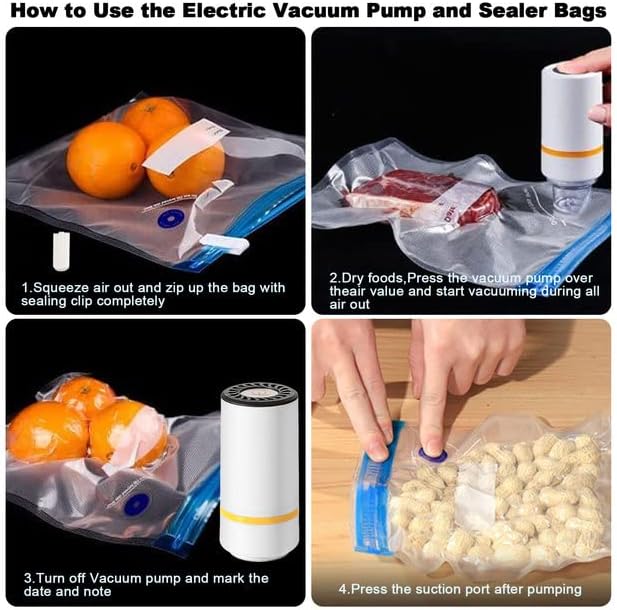 How to Use the Electric Vacuum Pump and Sealer Bags

1.Squeeze air out and zip up the bag with sealing clip completely

2.Dry foods,Press the vacuum pump over theair value and start vacuuming during all air out

3.Turn off Vacuum pump and mark the date and note

4.Press the suction port after pumping