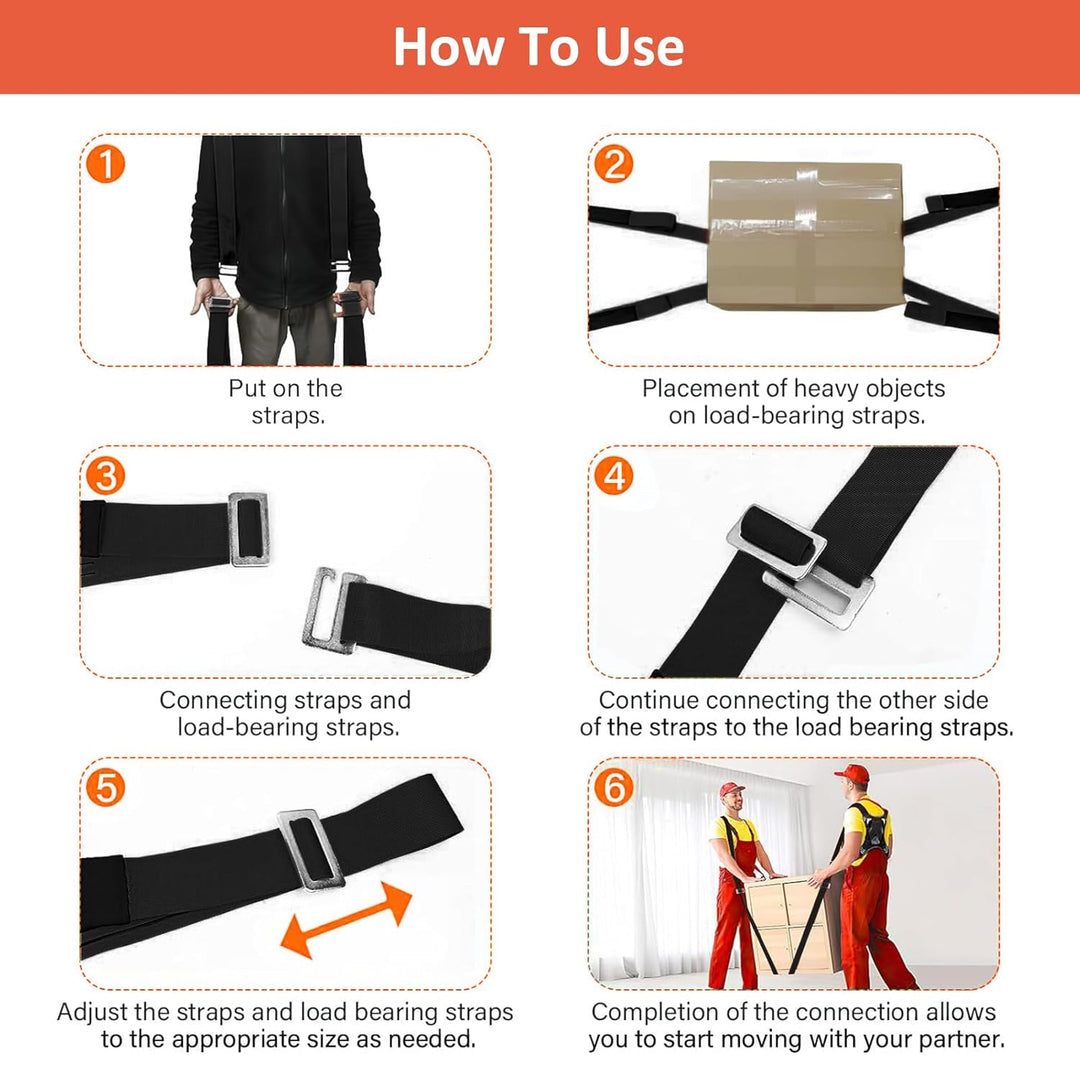 How To Use

1

Put on the straps.

2

Placement of heavy objects on load-bearing straps.

3

Connecting straps and load-bearing straps.

4

Continue connecting the other side of the straps to the load bearing straps.

5

Adjust the straps and load bearing straps to the appropriate size as needed.

6

Completion of the connection allows you to start moving with your partner.