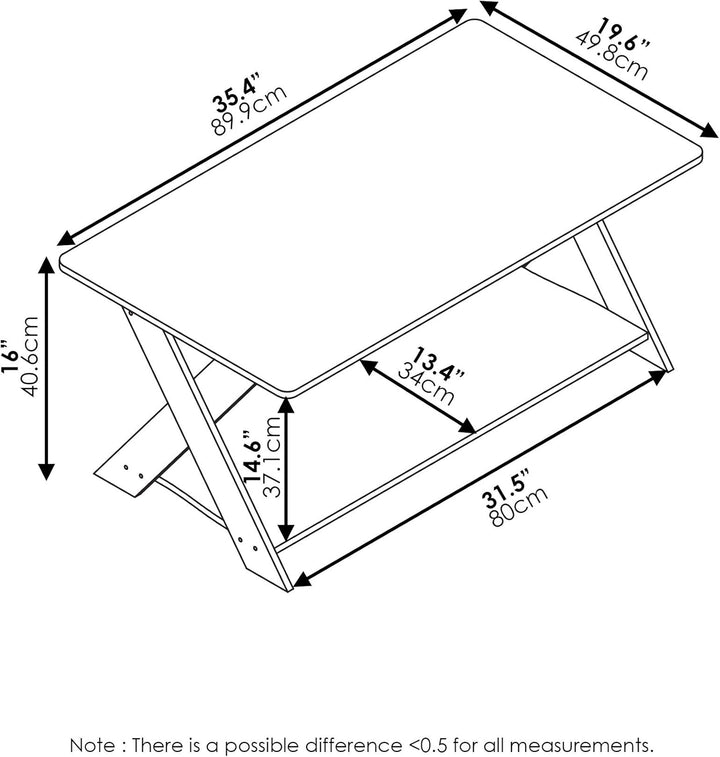 35.4"
89.9cm

19.6"
49.8cm

16"
40.6cm

13.4"
34cm

14.6"
37.1cm

31.5"
80cm

Note : There is a possible difference <0.5 for all measurements.