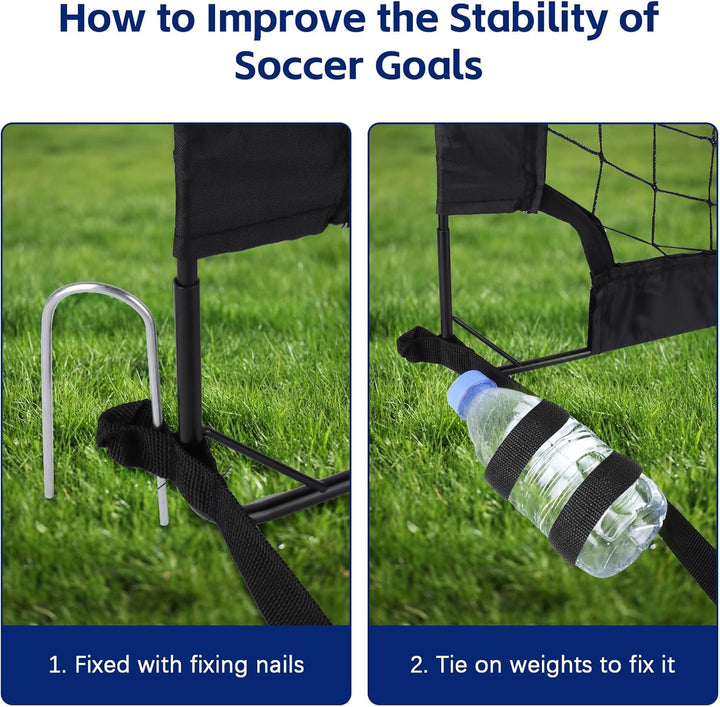 How to Improve the Stability of Soccer Goals

1. Fixed with fixing nails

2. Tie on weights to fix it