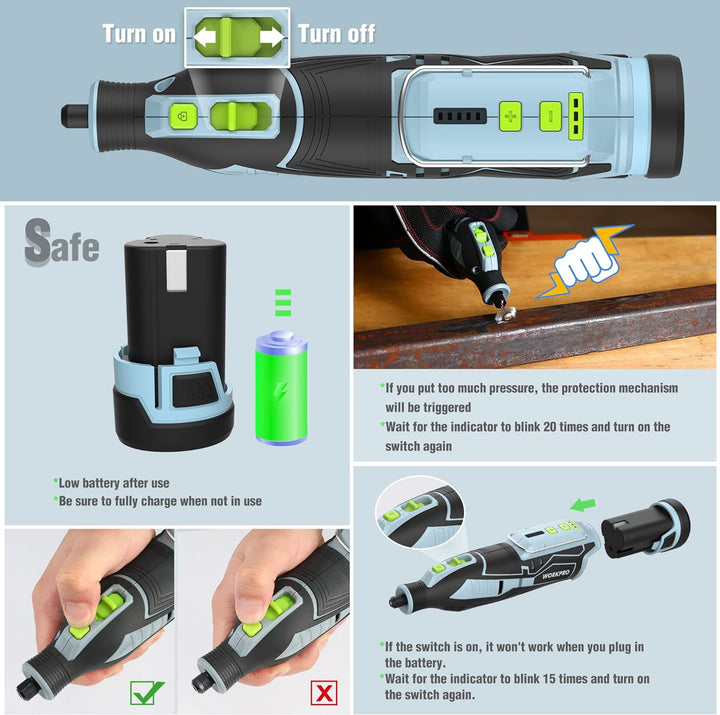 Turn on Turn off

Safe

*Low battery after use
*Be sure to fully charge when not in use

*If you put too much pressure, the protection mechanism will be triggered
*Wait for the indicator to blink 20 times and turn on the switch again

WORKPRO

*If the switch is on, it won't work when you plug in the battery.
*Wait for the indicator to blink 15 times and turn on the switch again.