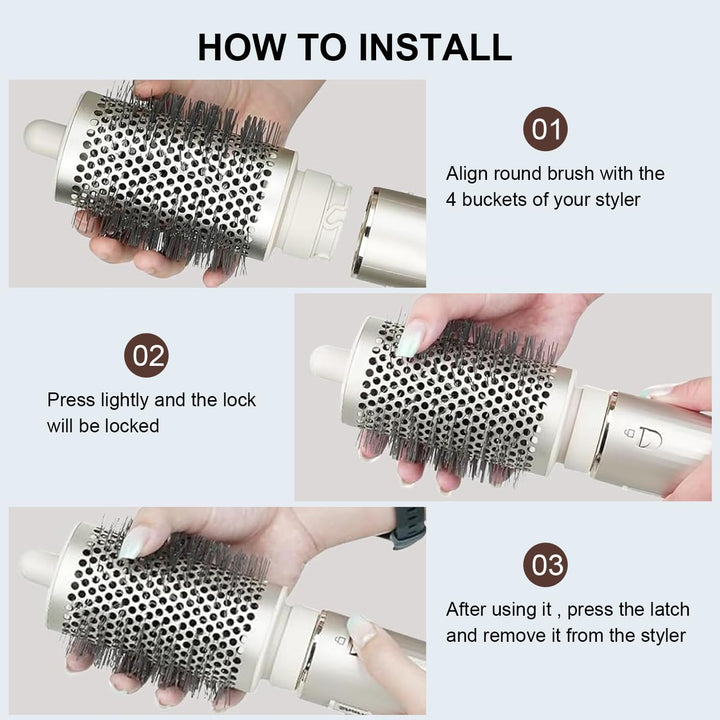 HOW TO INSTALL

01

Align round brush with the 4 buckets of your styler

02

Press lightly and the lock will be locked

03

After using it , press the latch and remove it from the styler