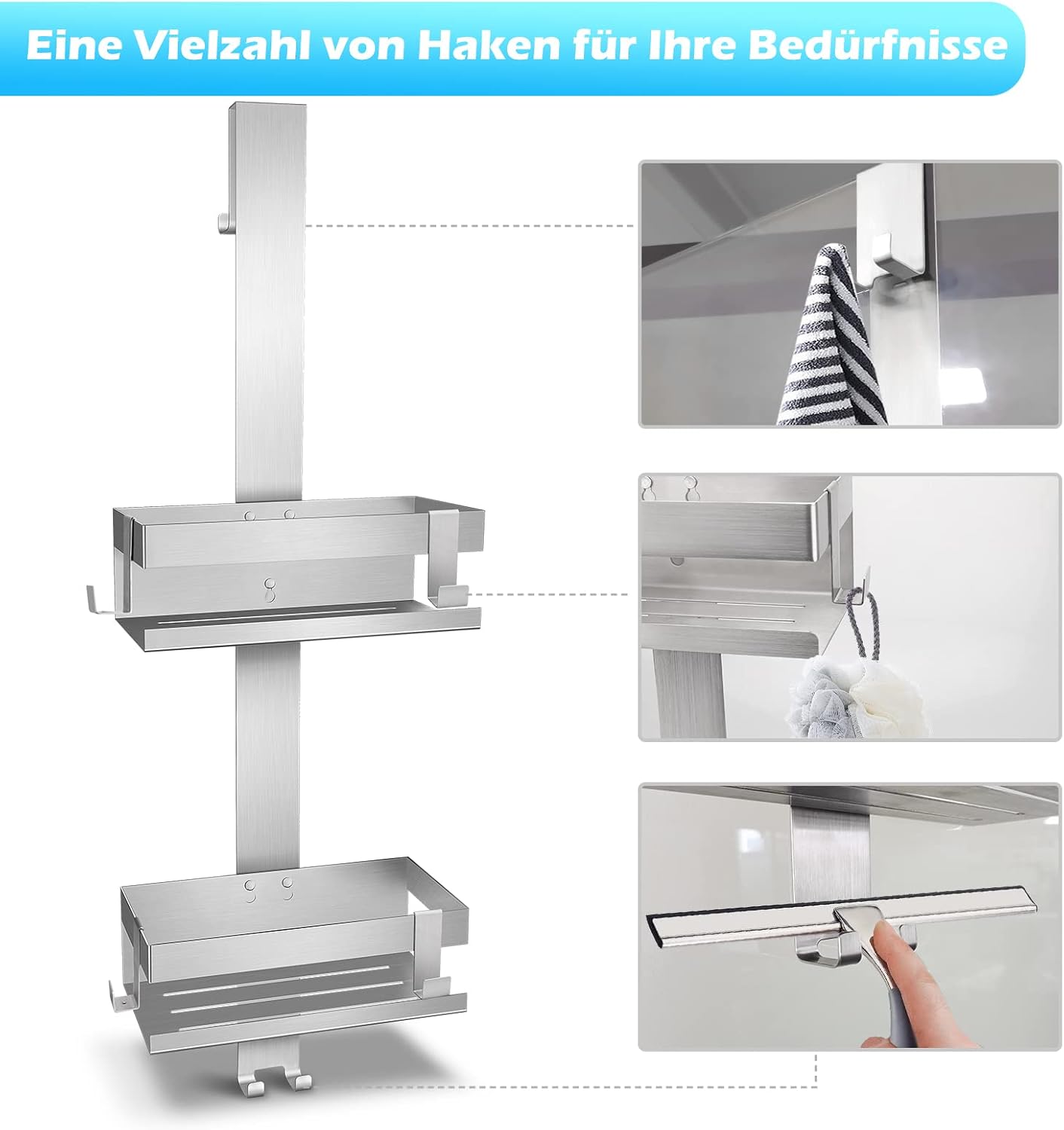 Eine Vielzahl von Haken für Ihre Bedürfnisse