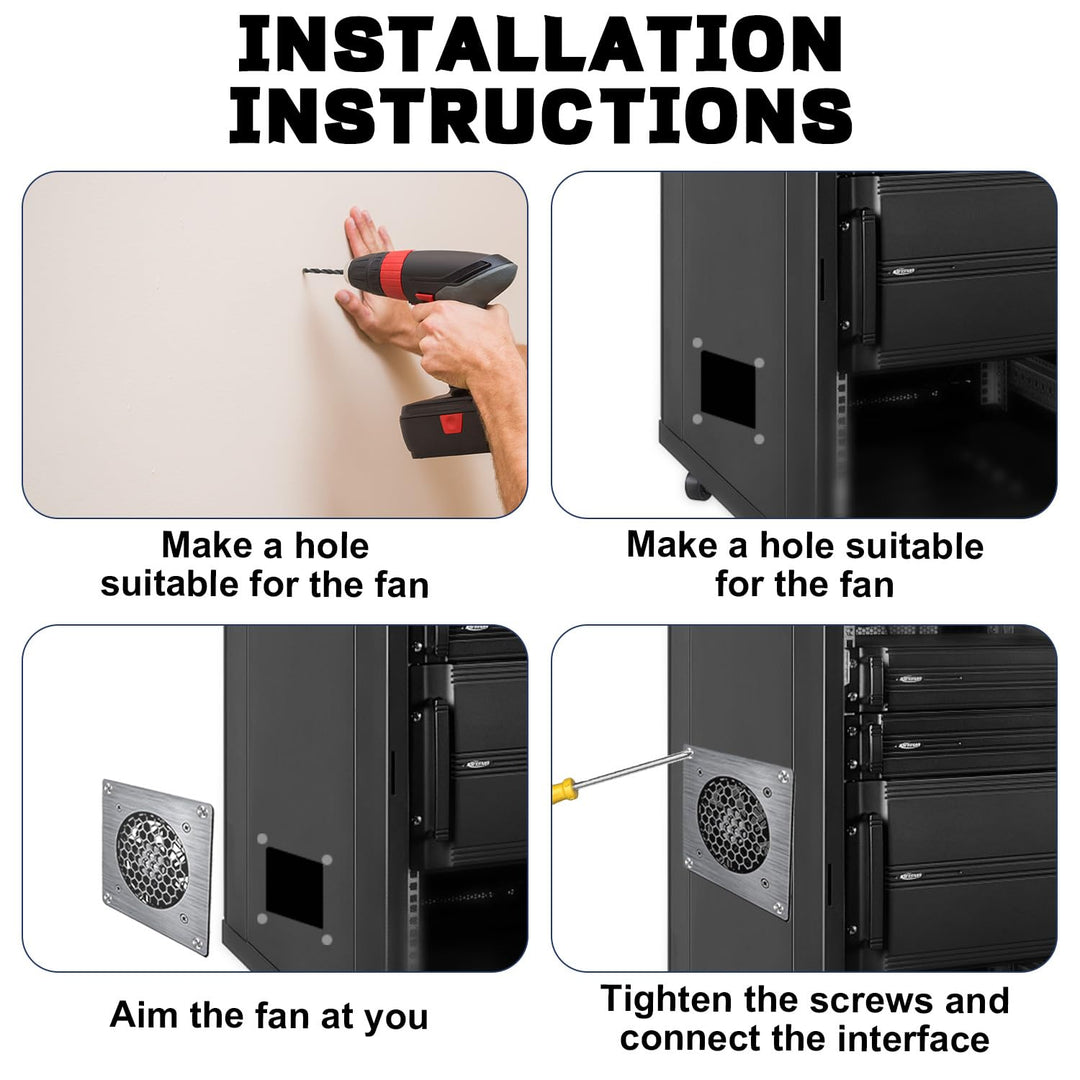 INSTALLATION INSTRUCTIONS

Make a hole suitable for the fan

Make a hole suitable for the fan

Aim the fan at you

Tighten the screws and connect the interface