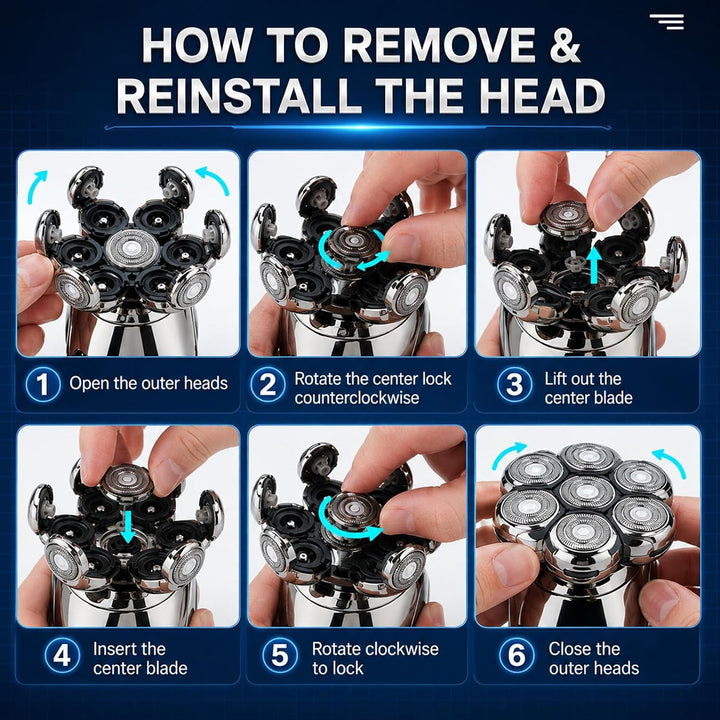 HOW TO REMOVE & REINSTALL THE HEAD

1 Open the outer heads

2 Rotate the center lock counterclockwise

3 Lift out the center blade

4 Insert the center blade

5 Rotate clockwise to lock

6 Close the outer heads