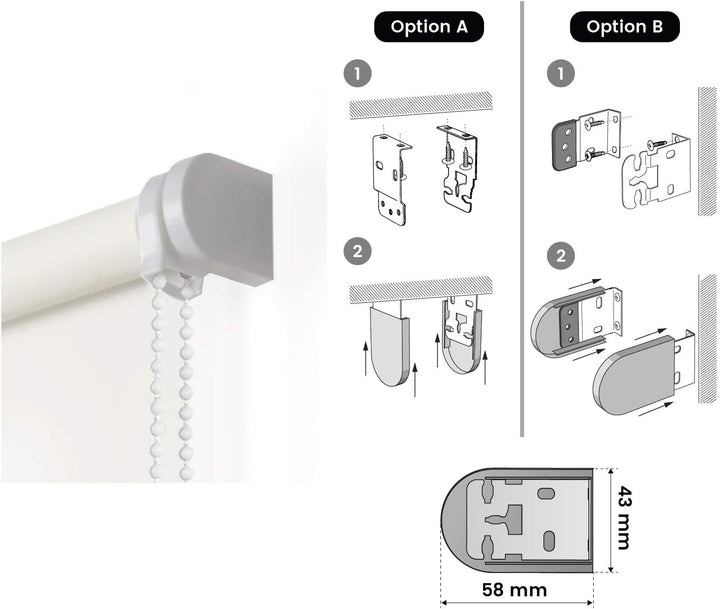 Option A

1

2

Option B

1

2

43 mm

58 mm