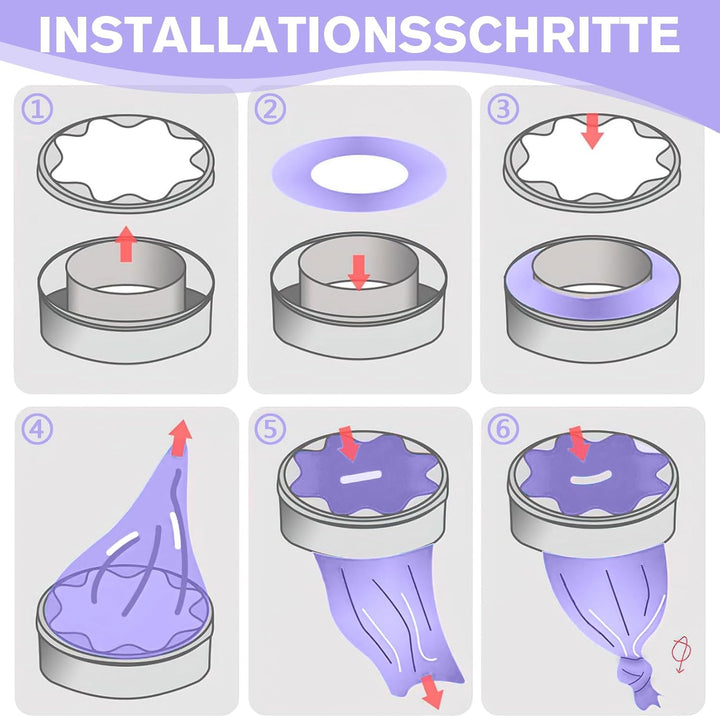 INSTALLATIONSSCHRITTE

①

②

③

④

⑤

⑥