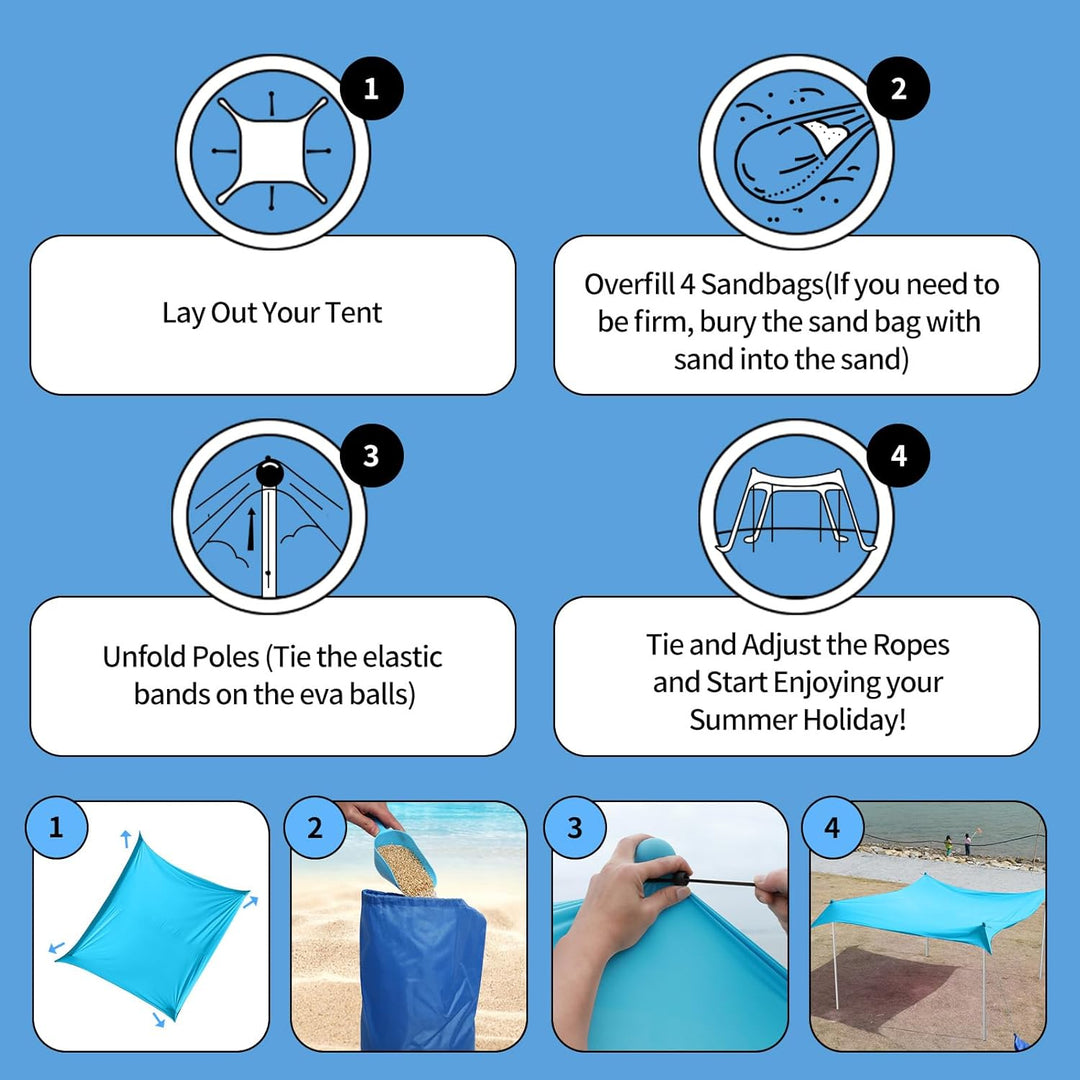 1

Lay Out Your Tent

2

Overfill 4 Sandbags(If you need to be firm, bury the sand bag with sand into the sand)

3

Unfold Poles (Tie the elastic bands on the eva balls)

4

Tie and Adjust the Ropes and Start Enjoying your Summer Holiday!

1

2

3

4