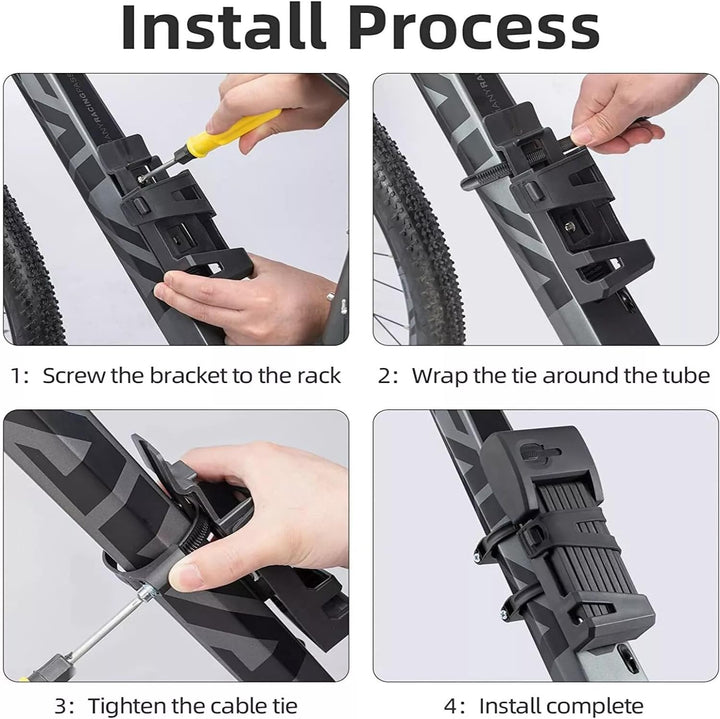 Install Process

1: Screw the bracket to the rack

2: Wrap the tie around the tube

3: Tighten the cable tie

4: Install complete