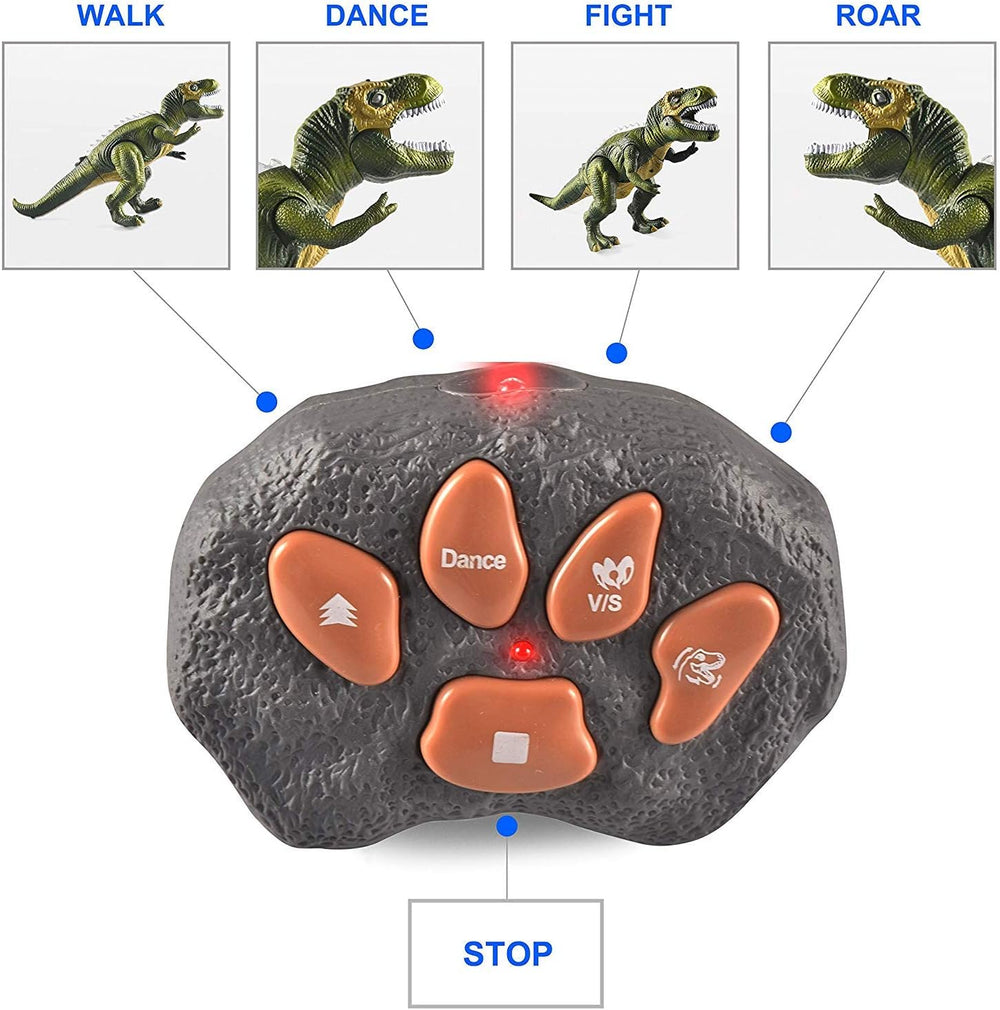 WALK
DANCE
FIGHT
ROAR

Dance
V/S

STOP