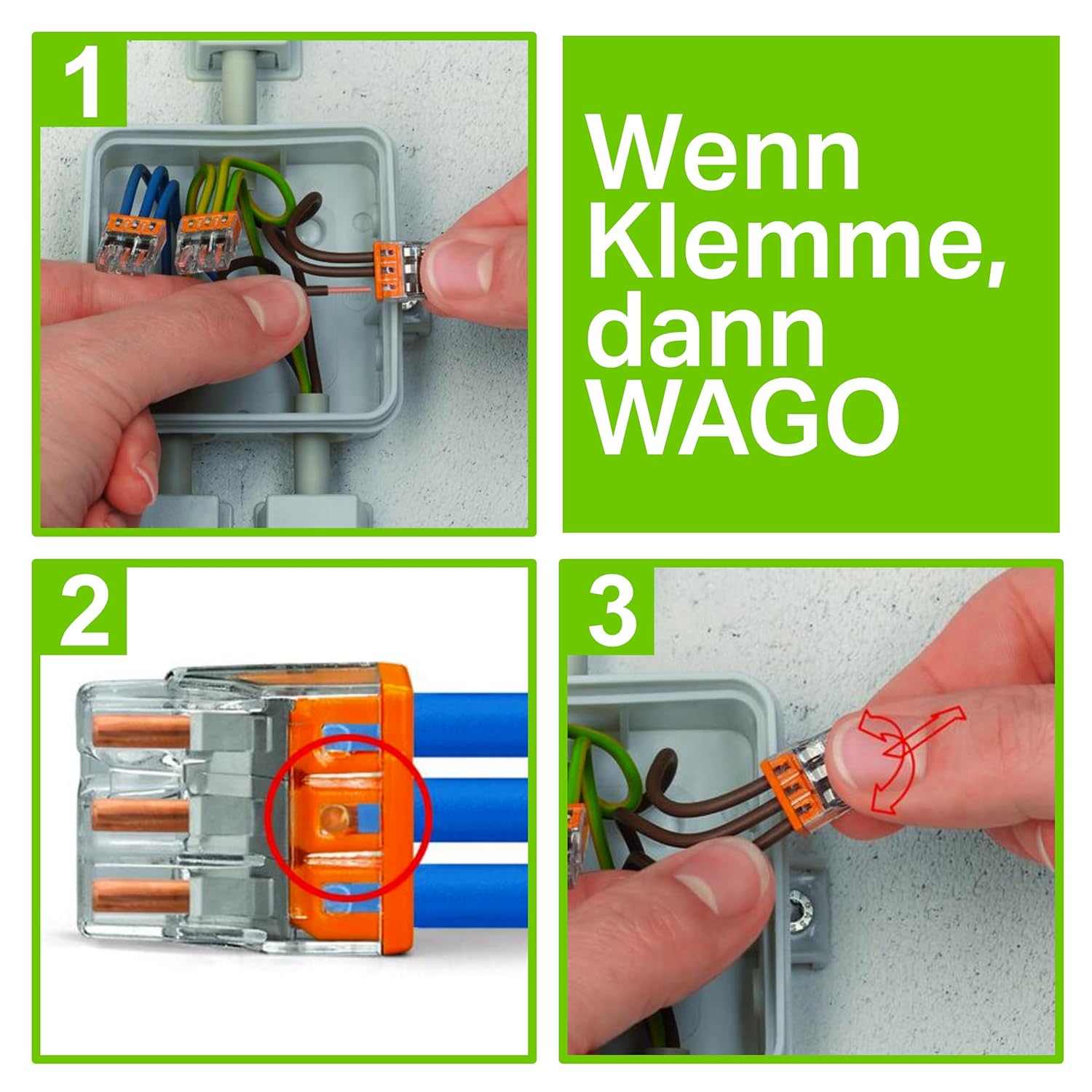 1

Wenn Klemme, dann WAGO

2

3