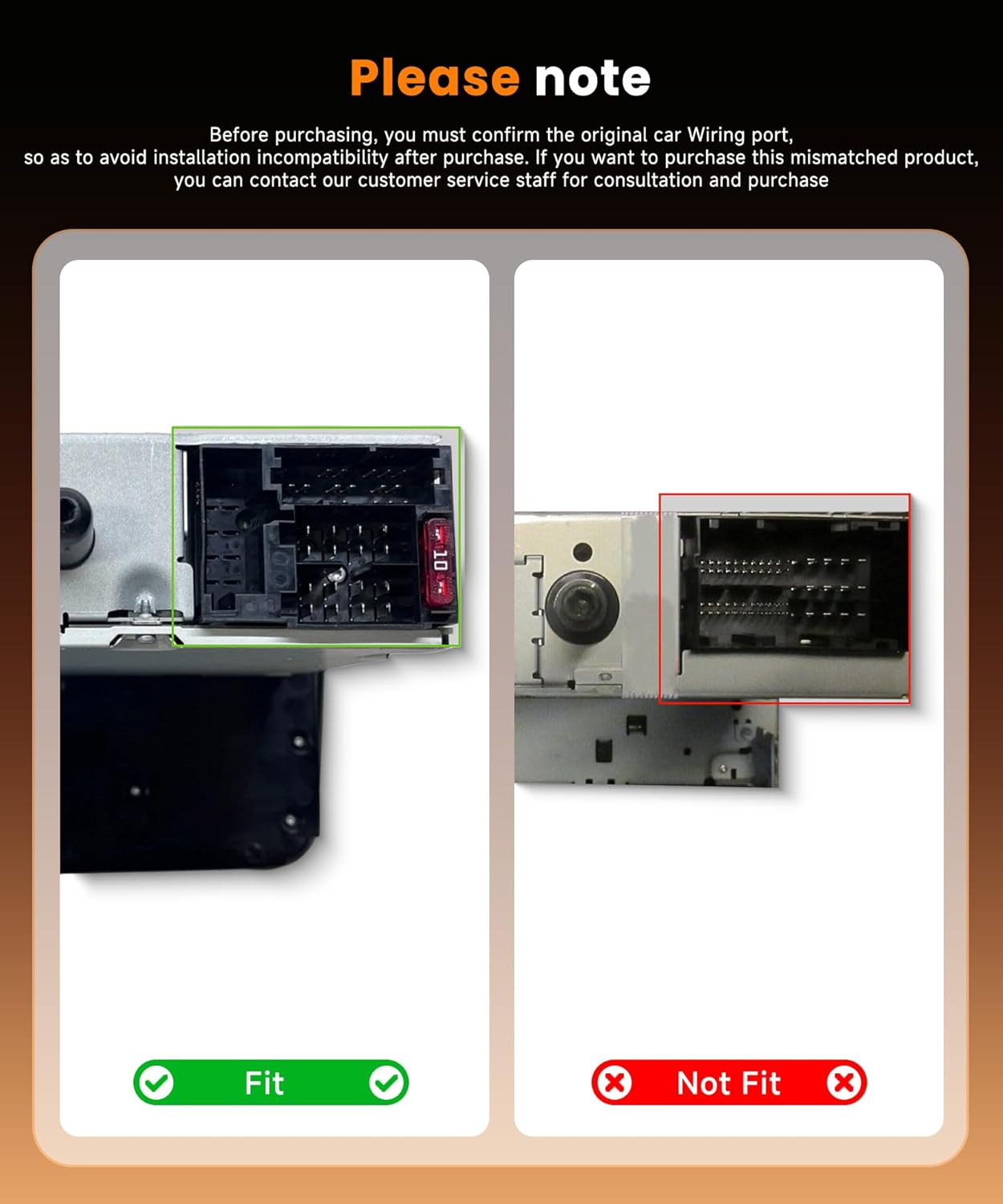 Please note

Before purchasing, you must confirm the original car Wiring port, so as to avoid installation incompatibility after purchase. If you want to purchase this mismatched product, you can contact our customer service staff for consultation and purchase

10

Fit

Not Fit