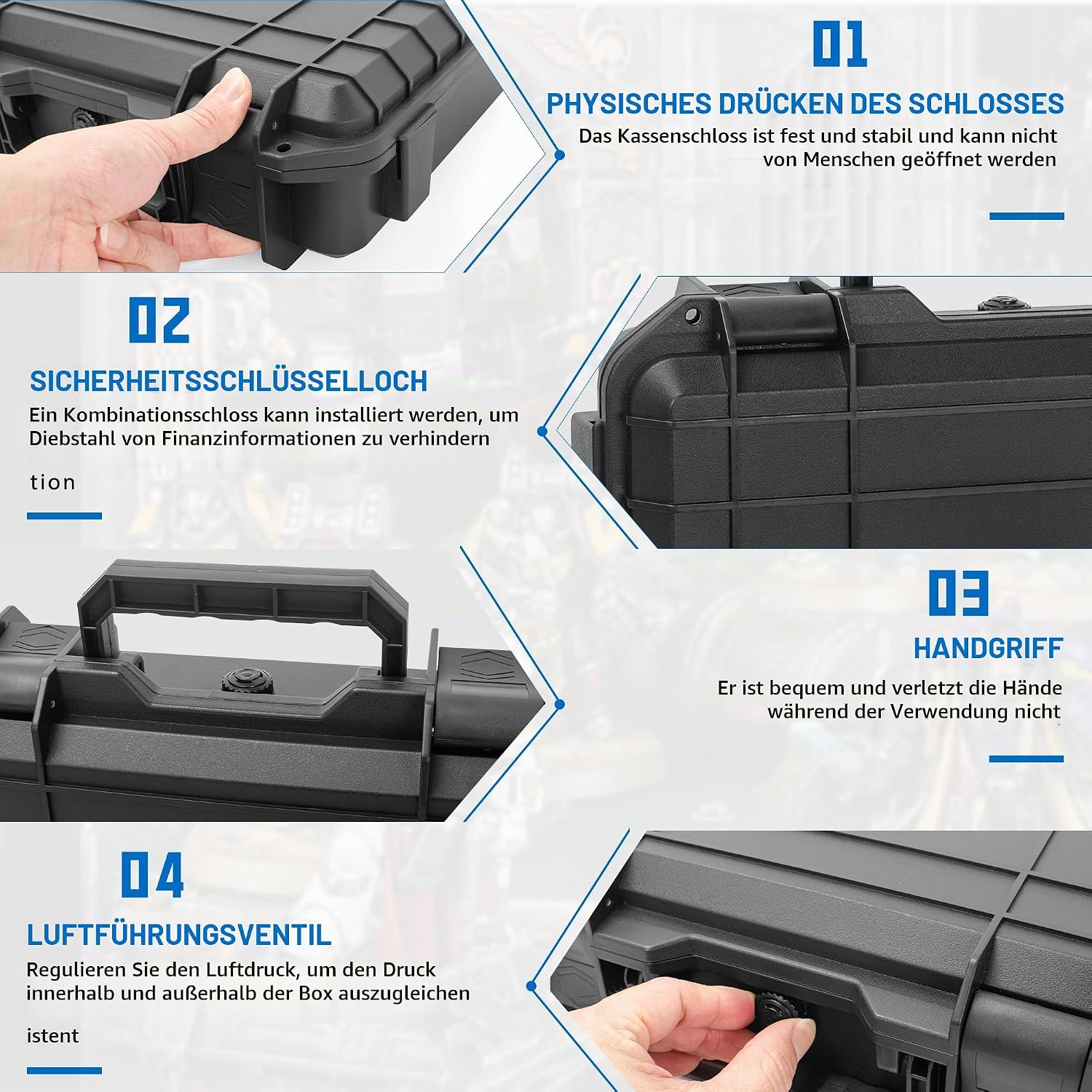 01

PHYSISCHES DRÜCKEN DES SCHLOSSES

Das Kassenschloss ist fest und stabil und kann nicht von Menschen geöffnet werden

02

SICHERHEITSSCHLÜSSELLOCH

Ein Kombinationsschloss kann installiert werden, um Diebstahl von Finanzinformationen zu verhindern

tion

03

HANDGRIFF

Er ist bequem und verletzt die Hände während der Verwendung nicht

04

LUFTFÜHRUNGSVENTIL

Regulieren Sie den Luftdruck, um den Druck innerhalb und außerhalb der Box auszugleichen

istent