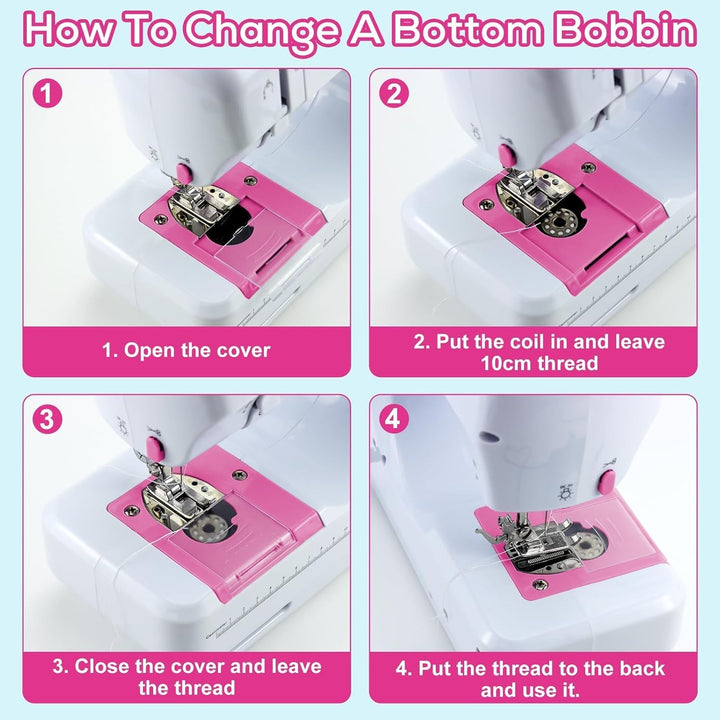 How To Change A Bottom Bobbin

1

1. Open the cover

2

2. Put the coil in and leave 10cm thread

3

3. Close the cover and leave the thread

4

4. Put the thread to the back and use it.