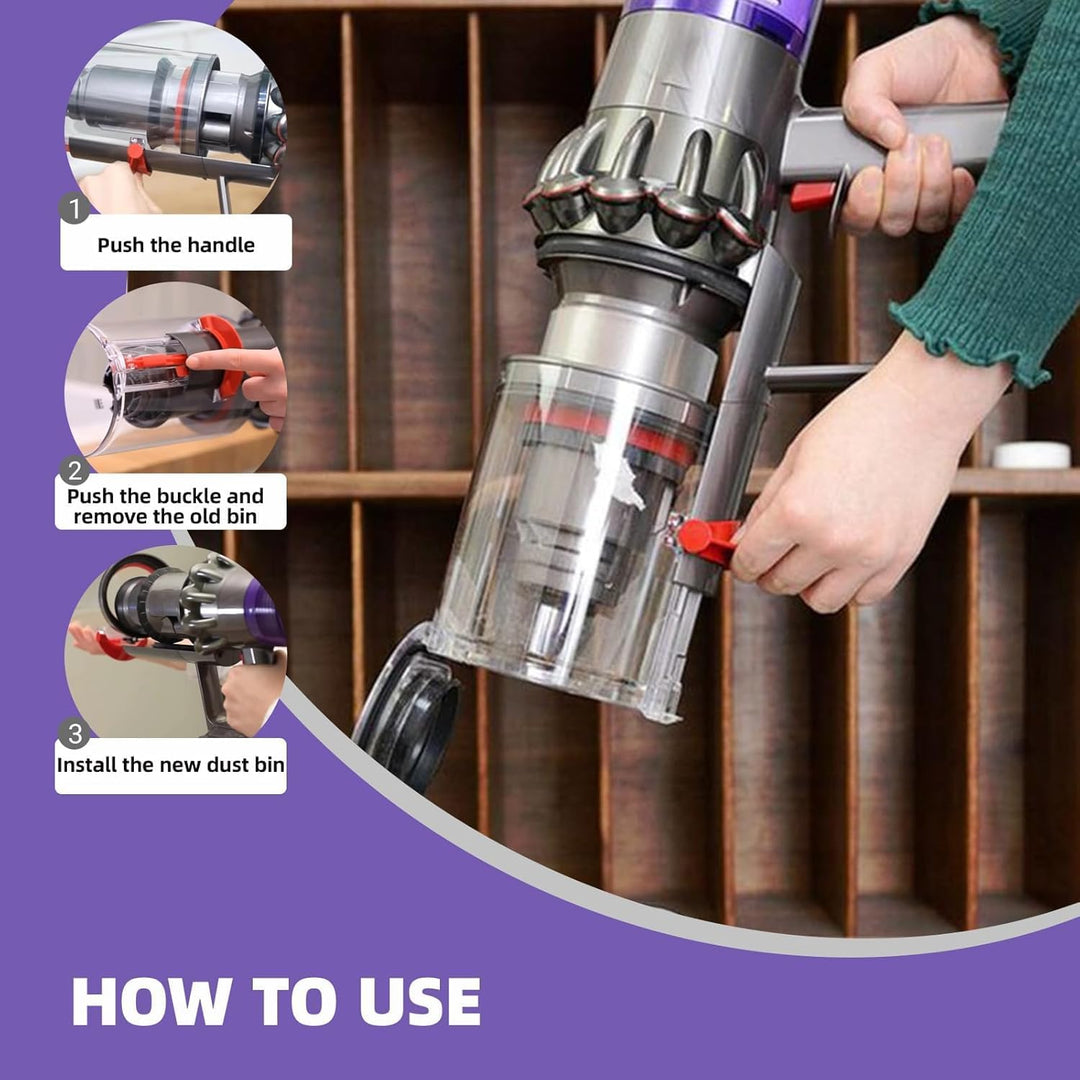 1
Push the handle

2
Push the buckle and remove the old bin

3
Install the new dust bin

HOW TO USE