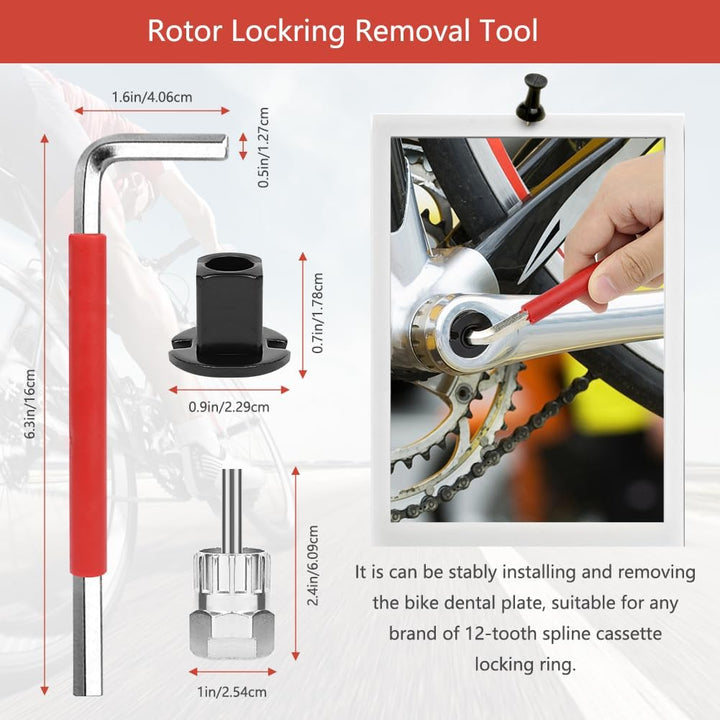 Rotor Lockring Removal Tool

1.6in/4.06cm

0.5in/1.27cm

6.3in/16cm

0.7in/1.78cm

0.9in/2.29cm

2.4in/6.09cm

1in/2.54cm

It is can be stably installing and removing the bike dental plate, suitable for any brand of 12-tooth spline cassette locking ring.