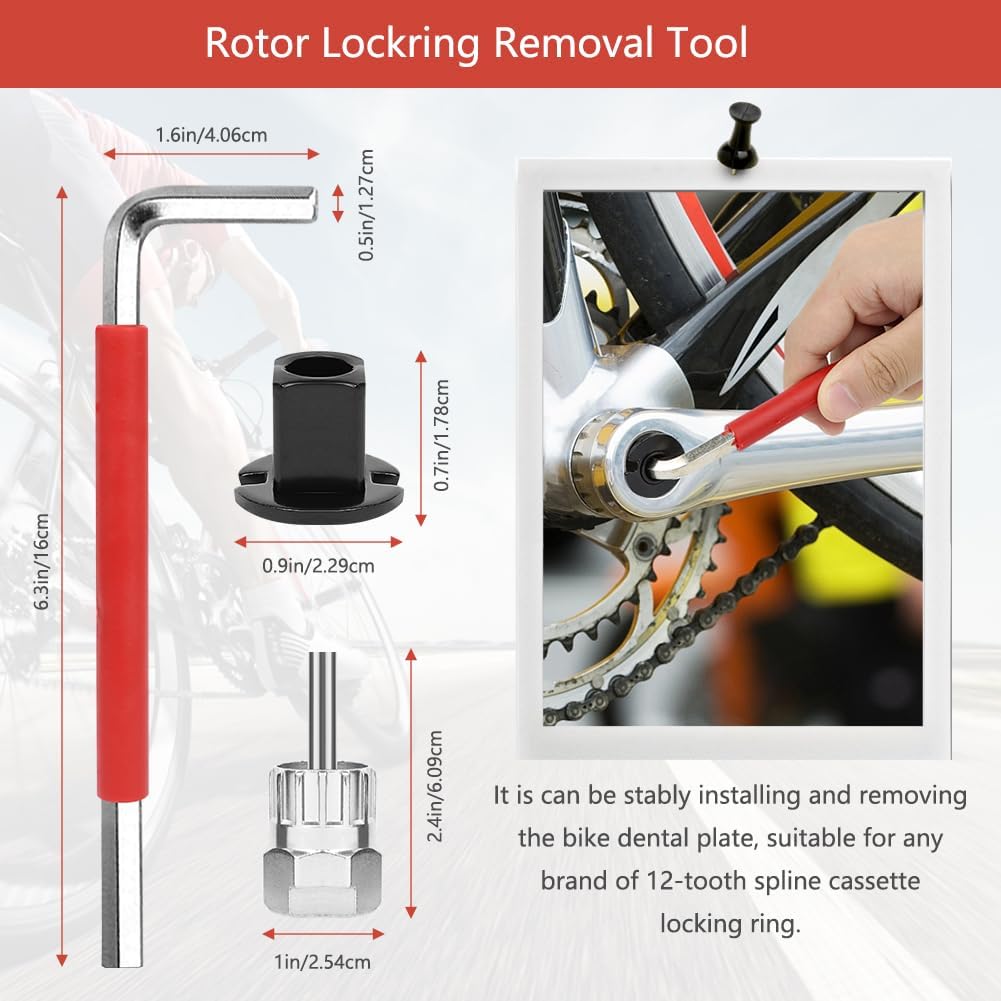 Rotor Lockring Removal Tool

1.6in/4.06cm

0.5in/1.27cm

6.3in/16cm

0.7in/1.78cm

0.9in/2.29cm

2.4in/6.09cm

1in/2.54cm

It is can be stably installing and removing the bike dental plate, suitable for any brand of 12-tooth spline cassette locking ring.