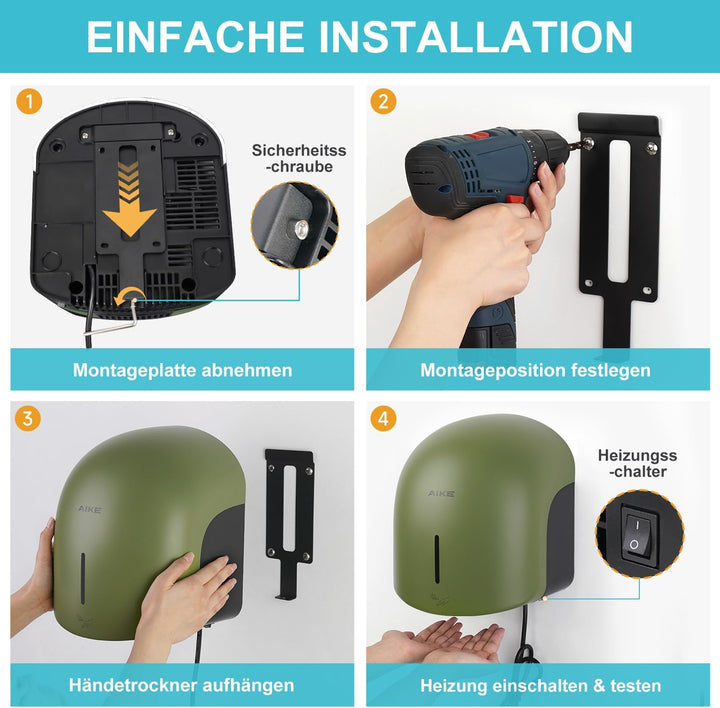 EINFACHE INSTALLATION

1

Sicherheitss -chraube

Montageplatte abnehmen

2

Montageposition festlegen

3

AIKE

Händetrockner aufhängen

4

AIKE

Heizungss -chalter

I

O

Heizung einschalten & testen