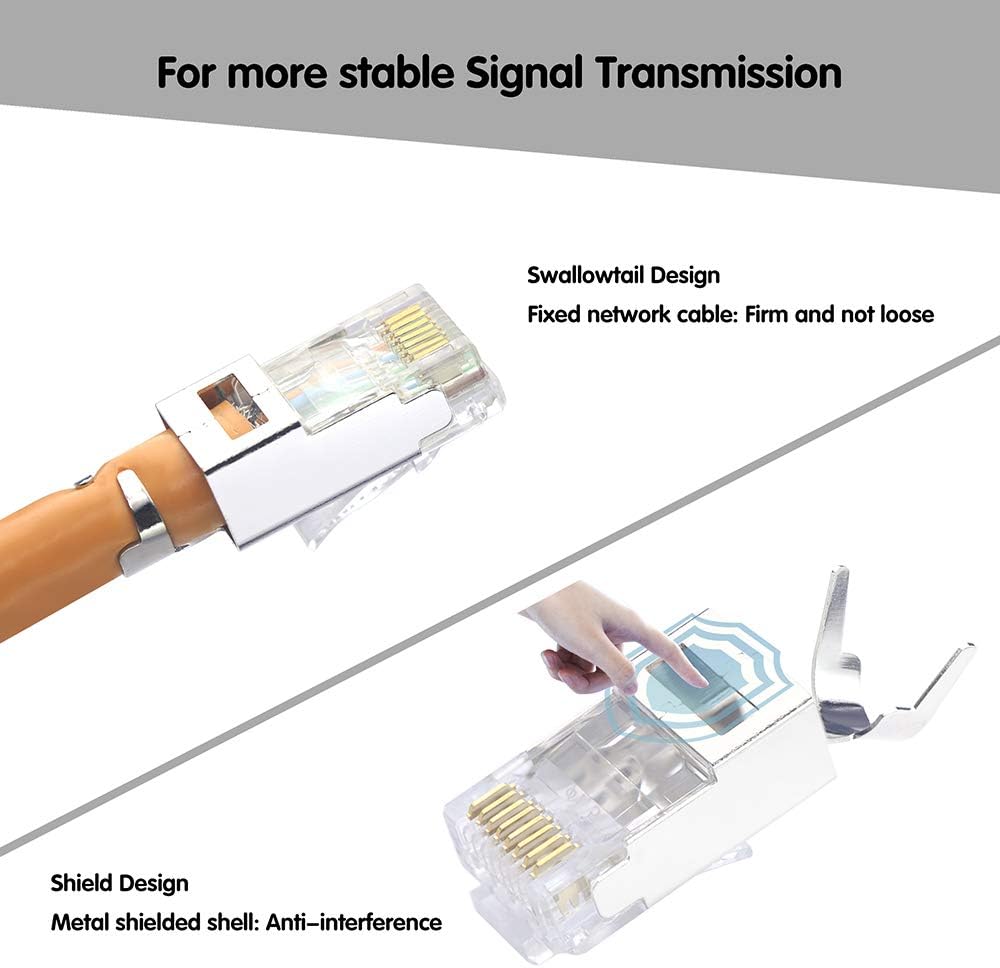 For more stable Signal Transmission

Swallowtail Design
Fixed network cable: Firm and not loose

Shield Design
Metal shielded shell: Anti–interference