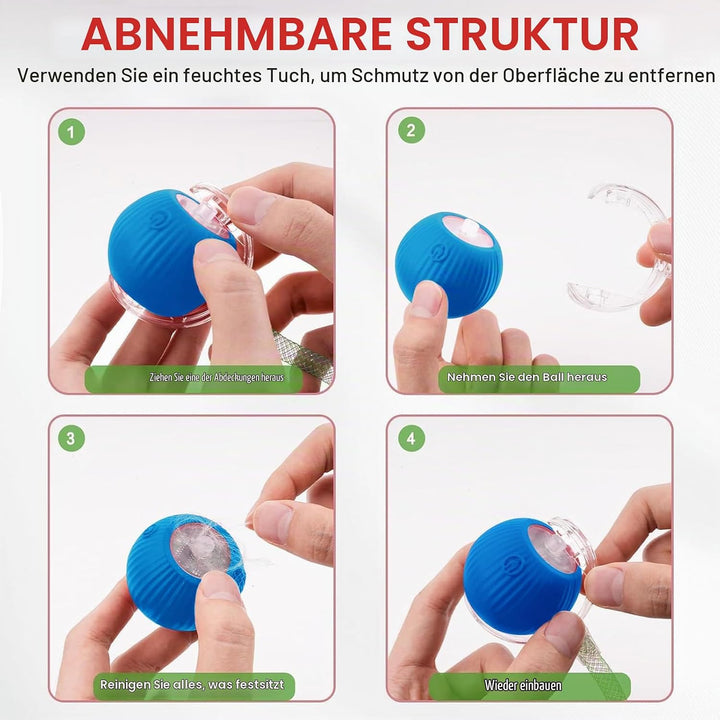 ABNEHMBARE STRUKTUR

Verwenden Sie ein feuchtes Tuch, um Schmutz von der Oberfläche zu entfernen

1

Ziehen Sie eine der Abdeckungen heraus

2

Nehmen Sie den Ball heraus

3

Reinigen Sie alles, was festsitzt

4

Wieder einbauen