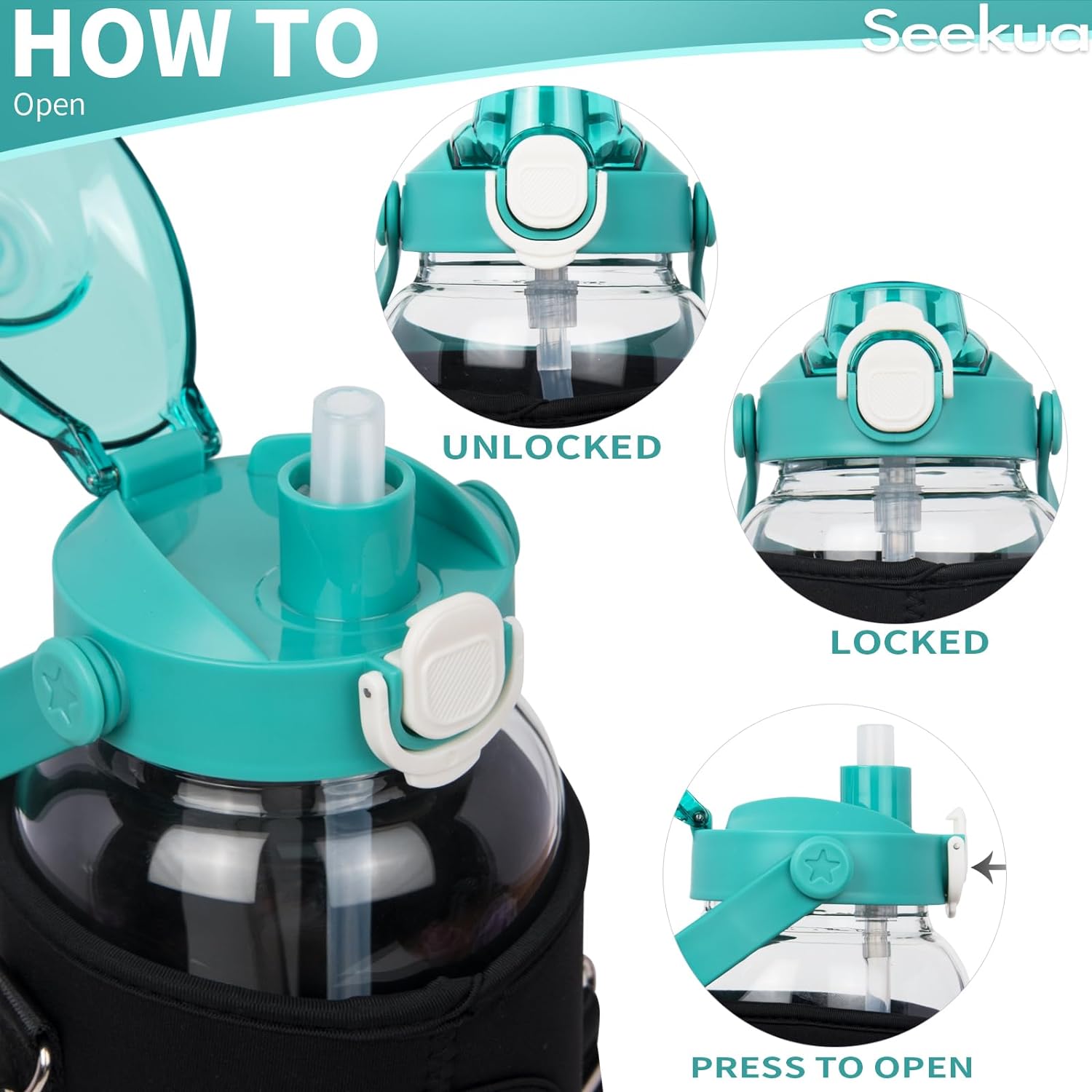 HOW TO
Open

Seekua

UNLOCKED

LOCKED

PRESS TO OPEN