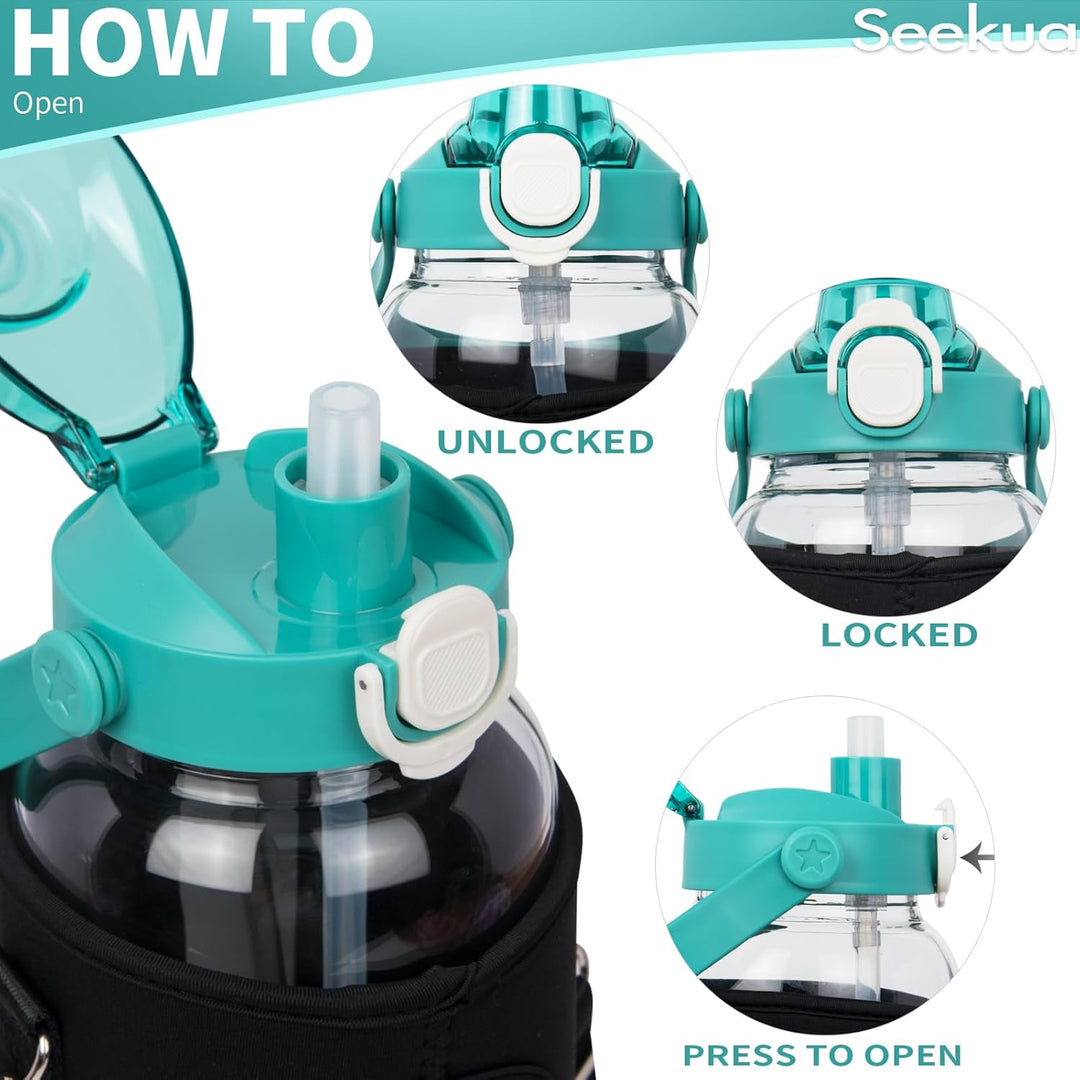 HOW TO
Open

Seekua

UNLOCKED

LOCKED

PRESS TO OPEN