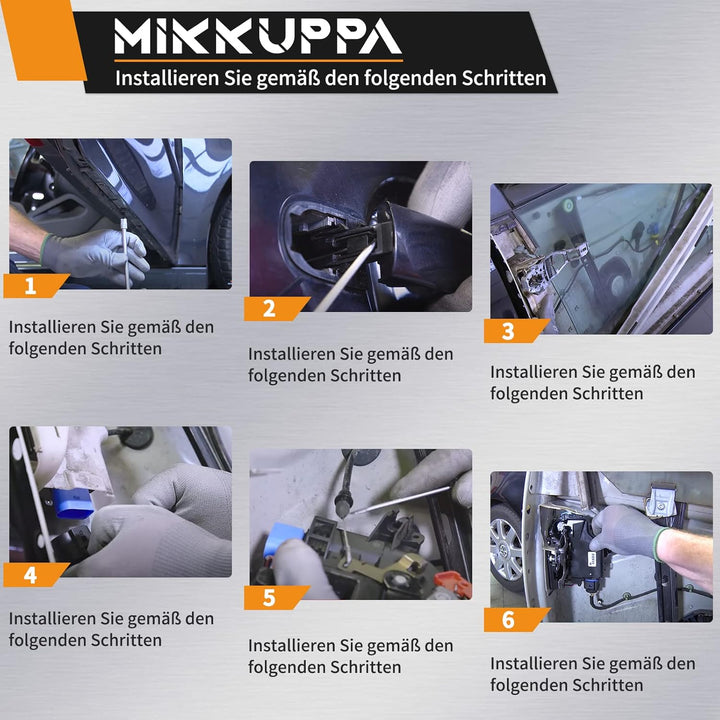 MIKKUPPA
Installieren Sie gemäß den folgenden Schritten

1
Installieren Sie gemäß den folgenden Schritten

2
Installieren Sie gemäß den folgenden Schritten

3
Installieren Sie gemäß den folgenden Schritten

4
Installieren Sie gemäß den folgenden Schritten

5
Installieren Sie gemäß den folgenden Schritten

6
Installieren Sie gemäß den folgenden Schritten