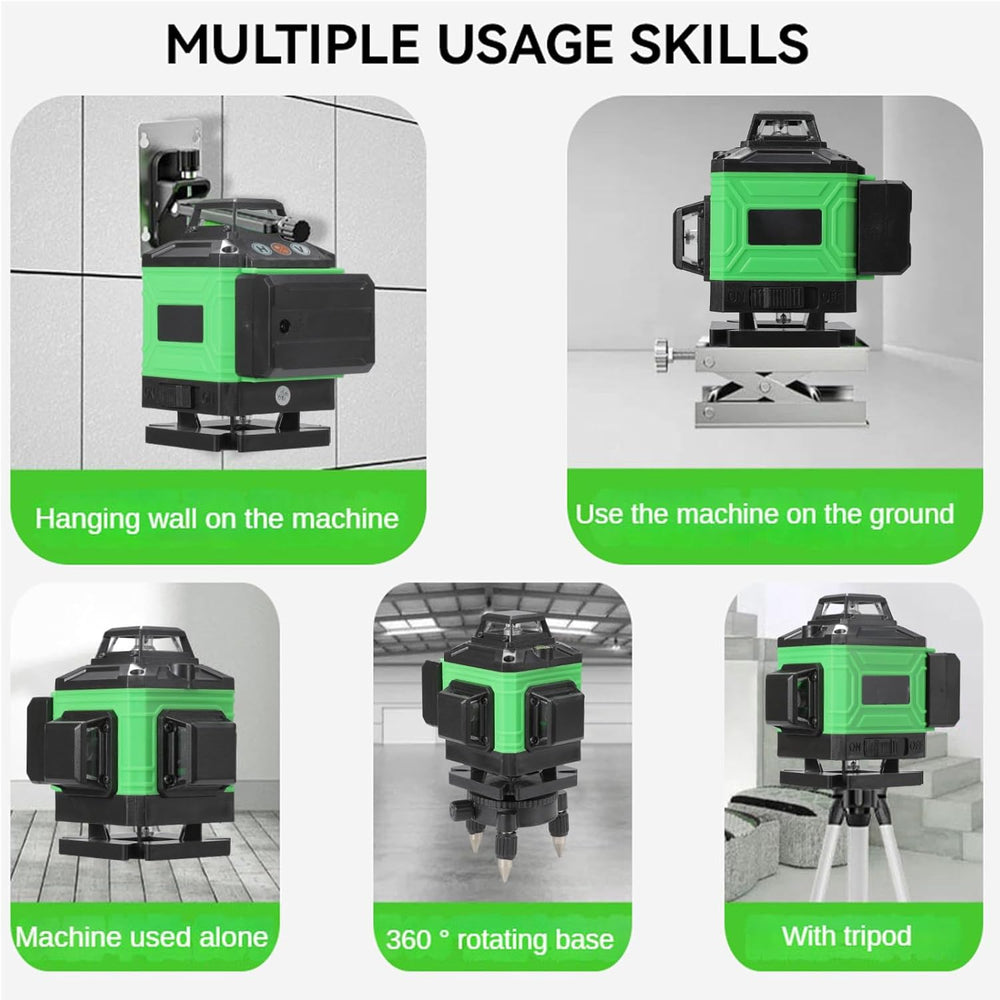 MULTIPLE USAGE SKILLS

Hanging wall on the machine

Use the machine on the ground

Machine used alone

360 ° rotating base

With tripod