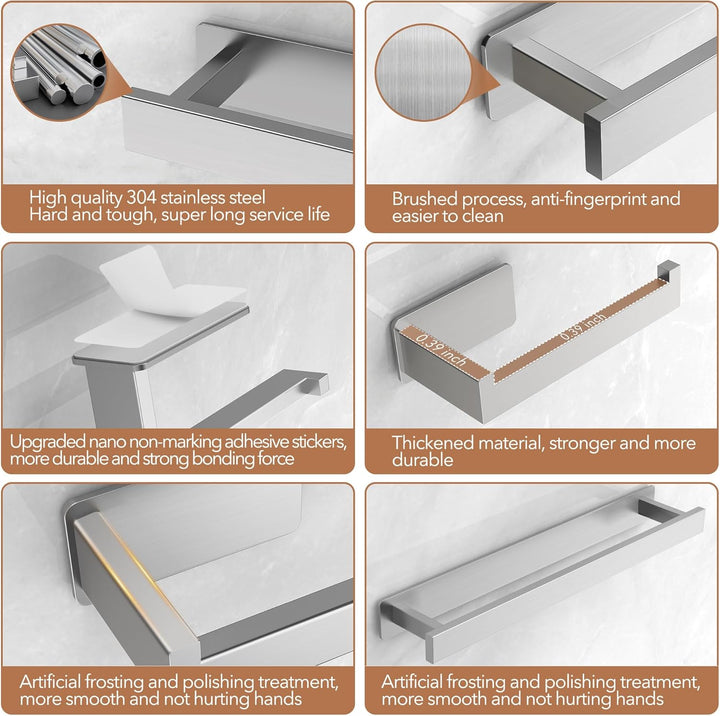 High quality 304 stainless steel
Hard and tough, super long service life

Brushed process, anti-fingerprint and easier to clean

Upgraded nano non-marking adhesive stickers, more durable and strong bonding force

0.39 inch
0.39 inch

Thickened material, stronger and more durable

Artificial frosting and polishing treatment, more smooth and not hurting hands

Artificial frosting and polishing treatment, more smooth and not hurting hands