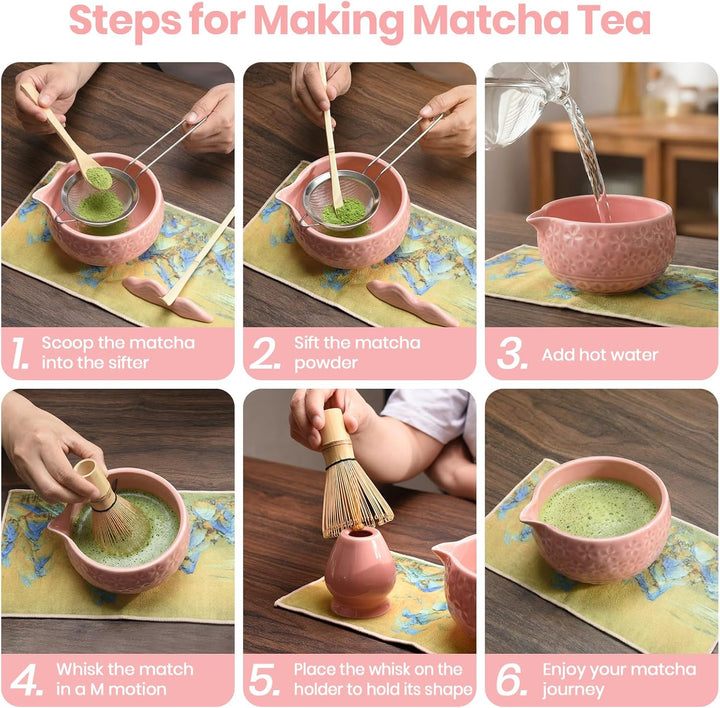 Steps for Making Matcha Tea

1. Scoop the matcha into the sifter

2. Sift the matcha powder

3. Add hot water

4. Whisk the match in a M motion

5. Place the whisk on the holder to hold its shape

6. Enjoy your matcha journey