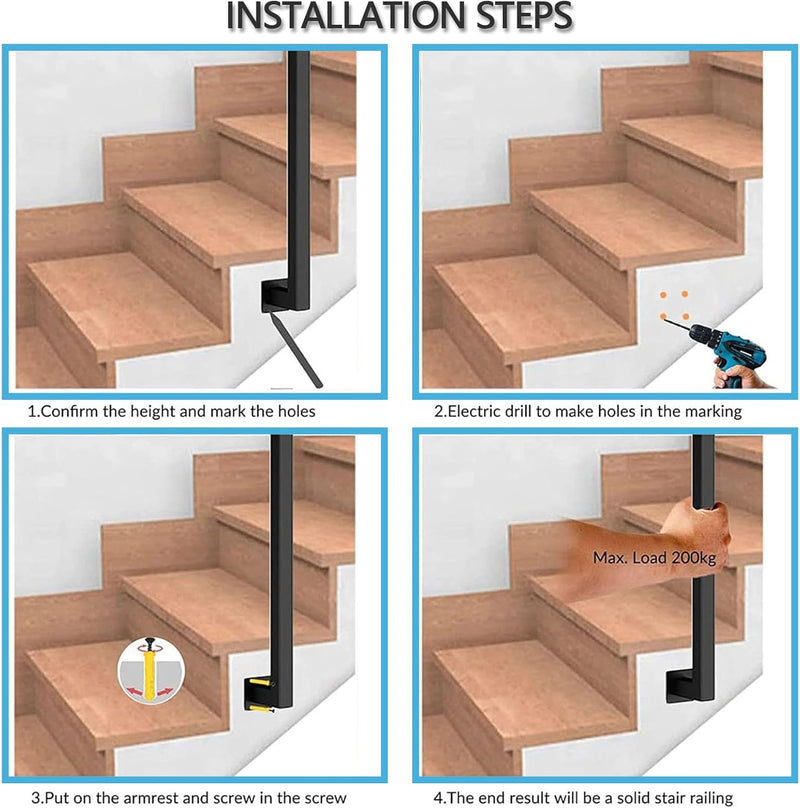 INSTALLATION STEPS

1.Confirm the height and mark the holes

2.Electric drill to make holes in the marking

3.Put on the armrest and screw in the screw

Max. Load 200kg

4.The end result will be a solid stair railing