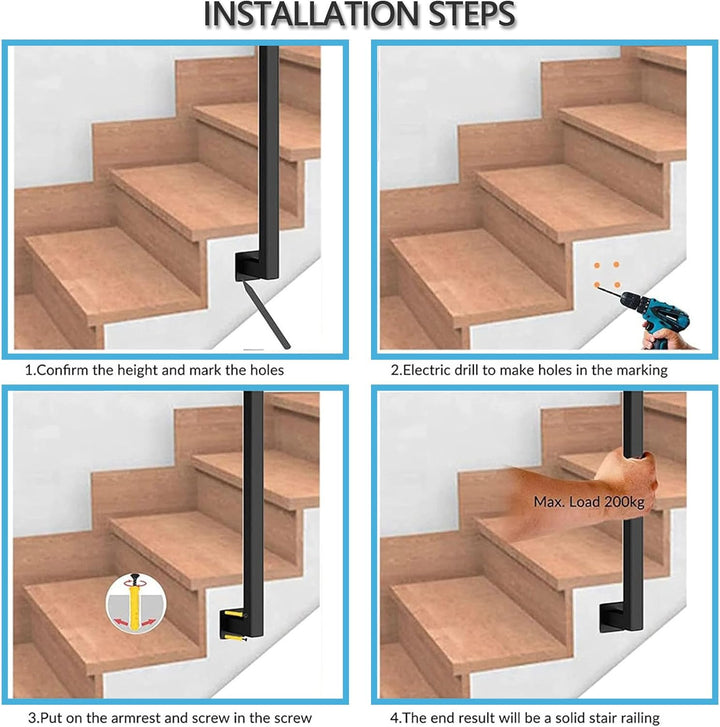 INSTALLATION STEPS

1.Confirm the height and mark the holes

2.Electric drill to make holes in the marking

3.Put on the armrest and screw in the screw

Max. Load 200kg

4.The end result will be a solid stair railing