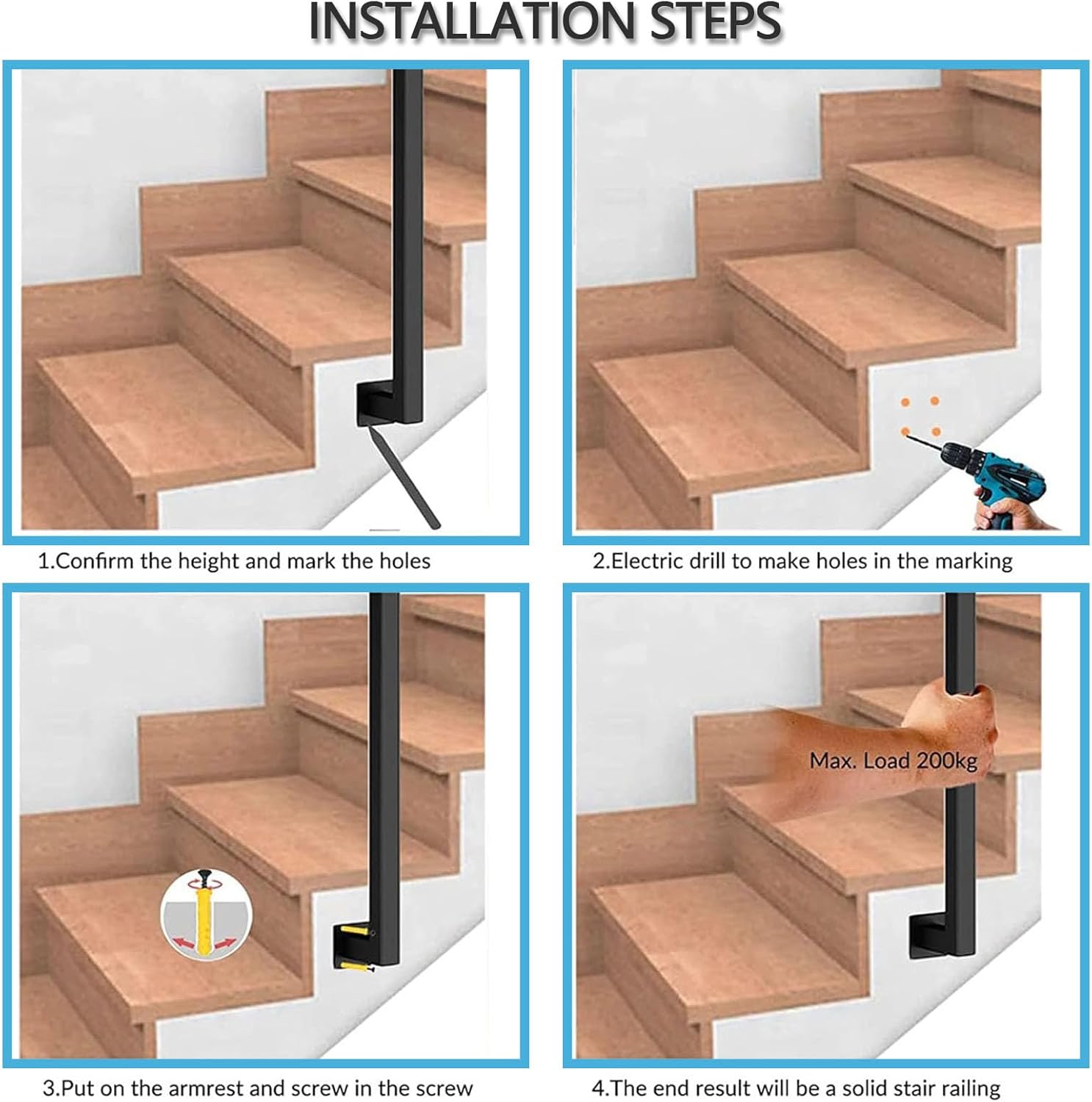 INSTALLATION STEPS

1.Confirm the height and mark the holes

2.Electric drill to make holes in the marking

3.Put on the armrest and screw in the screw

Max. Load 200kg

4.The end result will be a solid stair railing