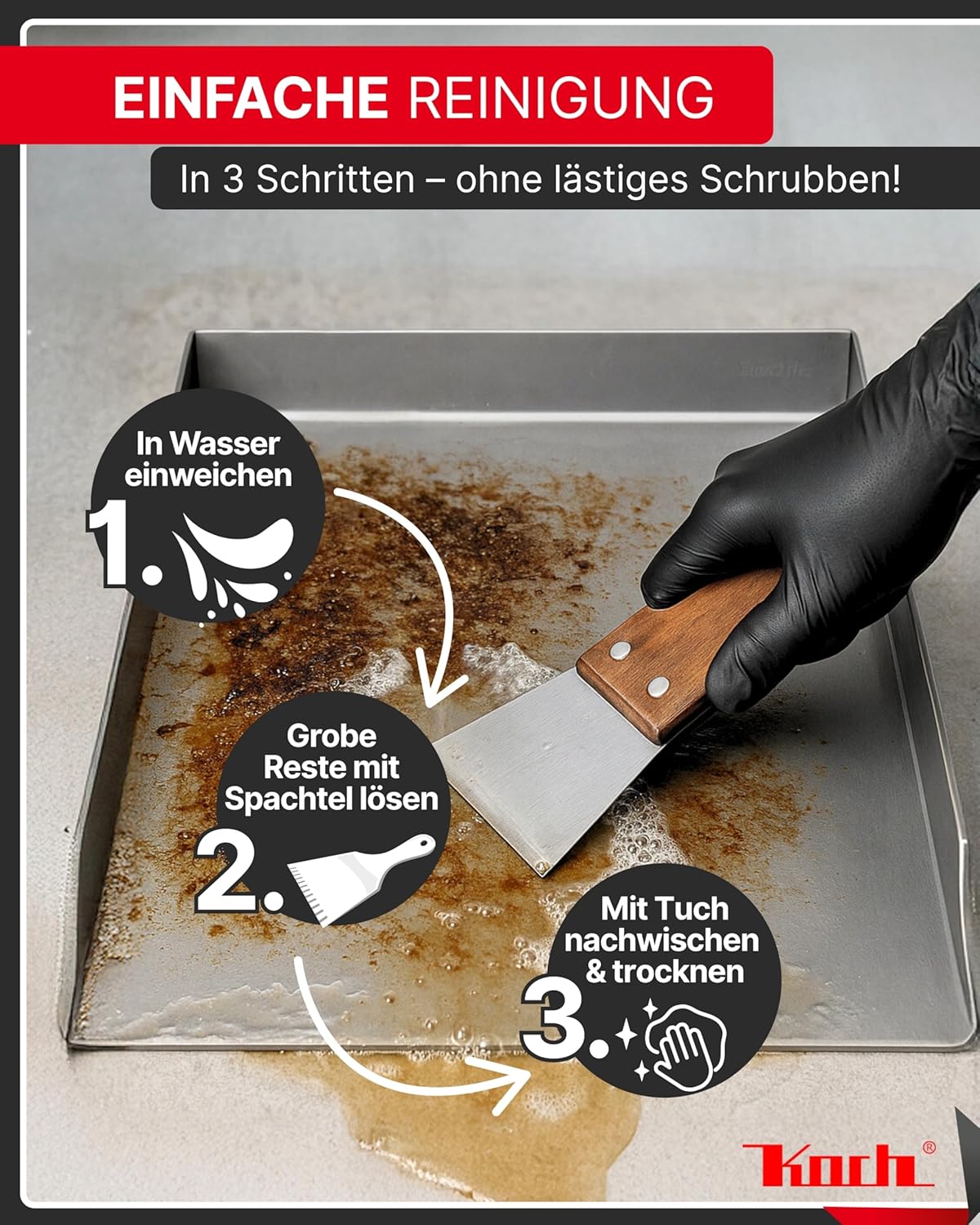 EINFACHE REINIGUNG

In 3 Schritten – ohne lästiges Schrubben!

In Wasser einweichen

1.

Grobe Reste mit Spachtel lösen

2.

Mit Tuch nachwischen & trocknen

3.

Koch®