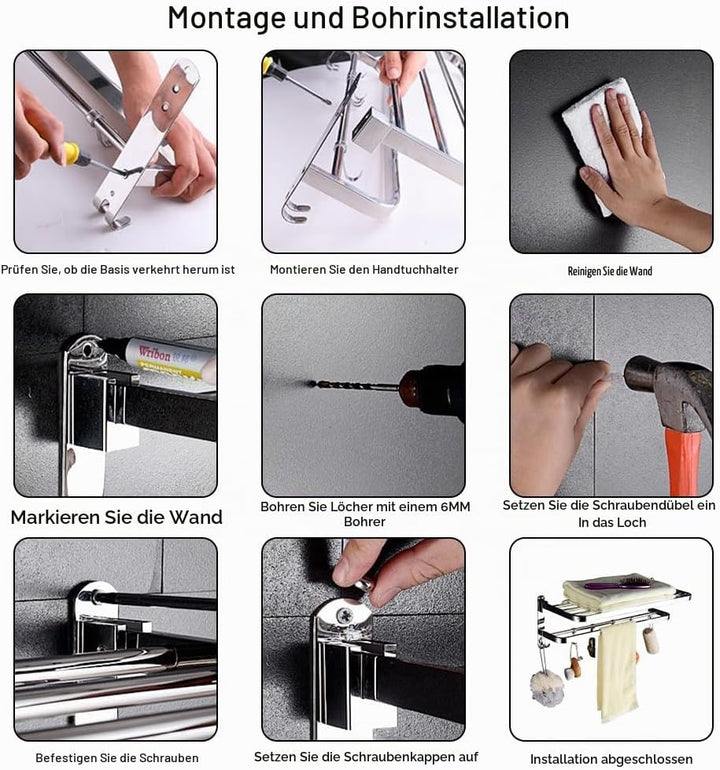 Montage und Bohrinstallation

Prüfen Sie, ob die Basis verkehrt herum ist

Montieren Sie den Handtuchhalter

Reinigen Sie die Wand

Wribon

Markieren Sie die Wand

Bohren Sie Löcher mit einem 6MM Bohrer

Setzen Sie die Schraubendübel ein In das Loch

Befestigen Sie die Schrauben

Setzen Sie die Schraubenkappen auf

Installation abgeschlossen