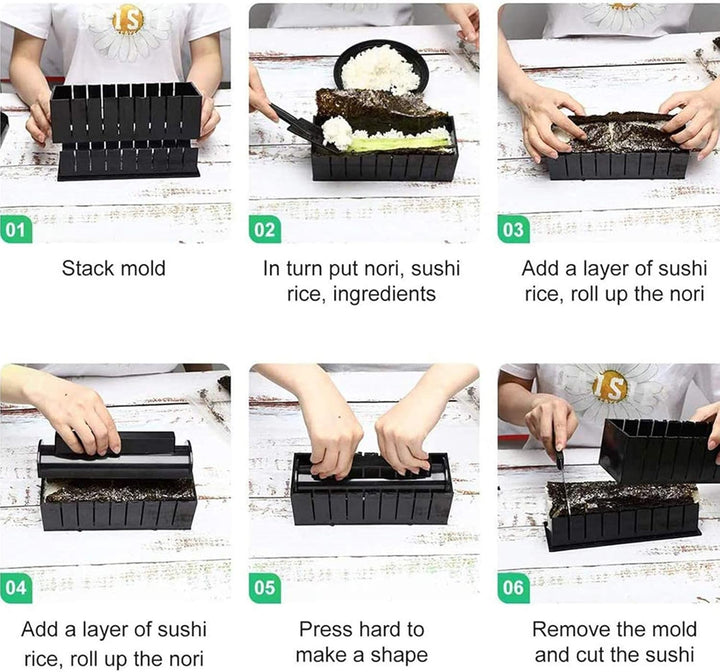 01

Stack mold

02

In turn put nori, sushi rice, ingredients

03

Add a layer of sushi rice, roll up the nori

04

Add a layer of sushi rice, roll up the nori

05

Press hard to make a shape

06

Remove the mold and cut the sushi