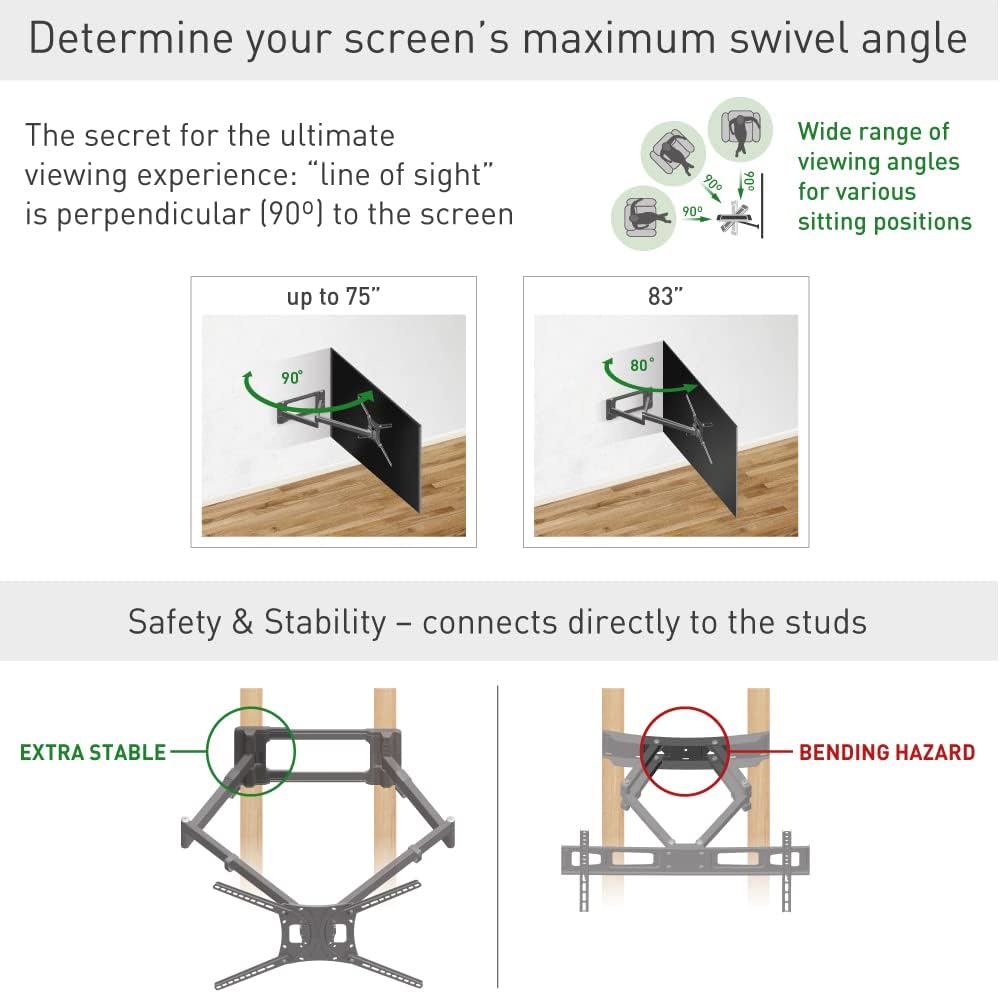 Determine your screen's maximum swivel angle

The secret for the ultimate viewing experience: "line of sight" is perpendicular (90º) to the screen

90º
90º
90º

Wide range of viewing angles for various sitting positions

up to 75"

90°

83"

80°

Safety & Stability – connects directly to the studs

EXTRA STABLE

BENDING HAZARD