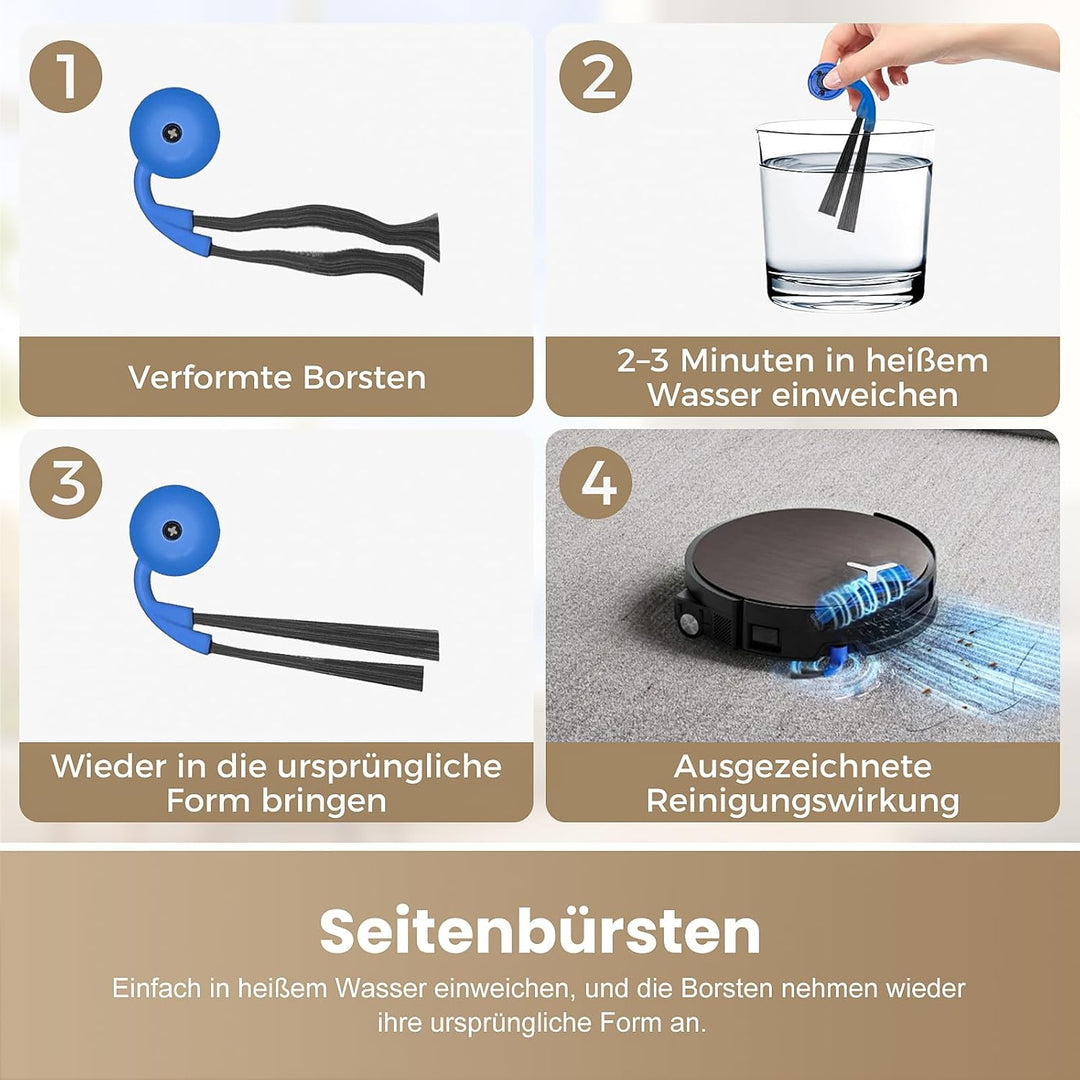 1

Verformte Borsten

2

2–3 Minuten in heißem Wasser einweichen

3

Wieder in die ursprüngliche Form bringen

4

Ausgezeichnete Reinigungswirkung

Seitenbürsten

Einfach in heißem Wasser einweichen, und die Borsten nehmen wieder ihre ursprüngliche Form an.