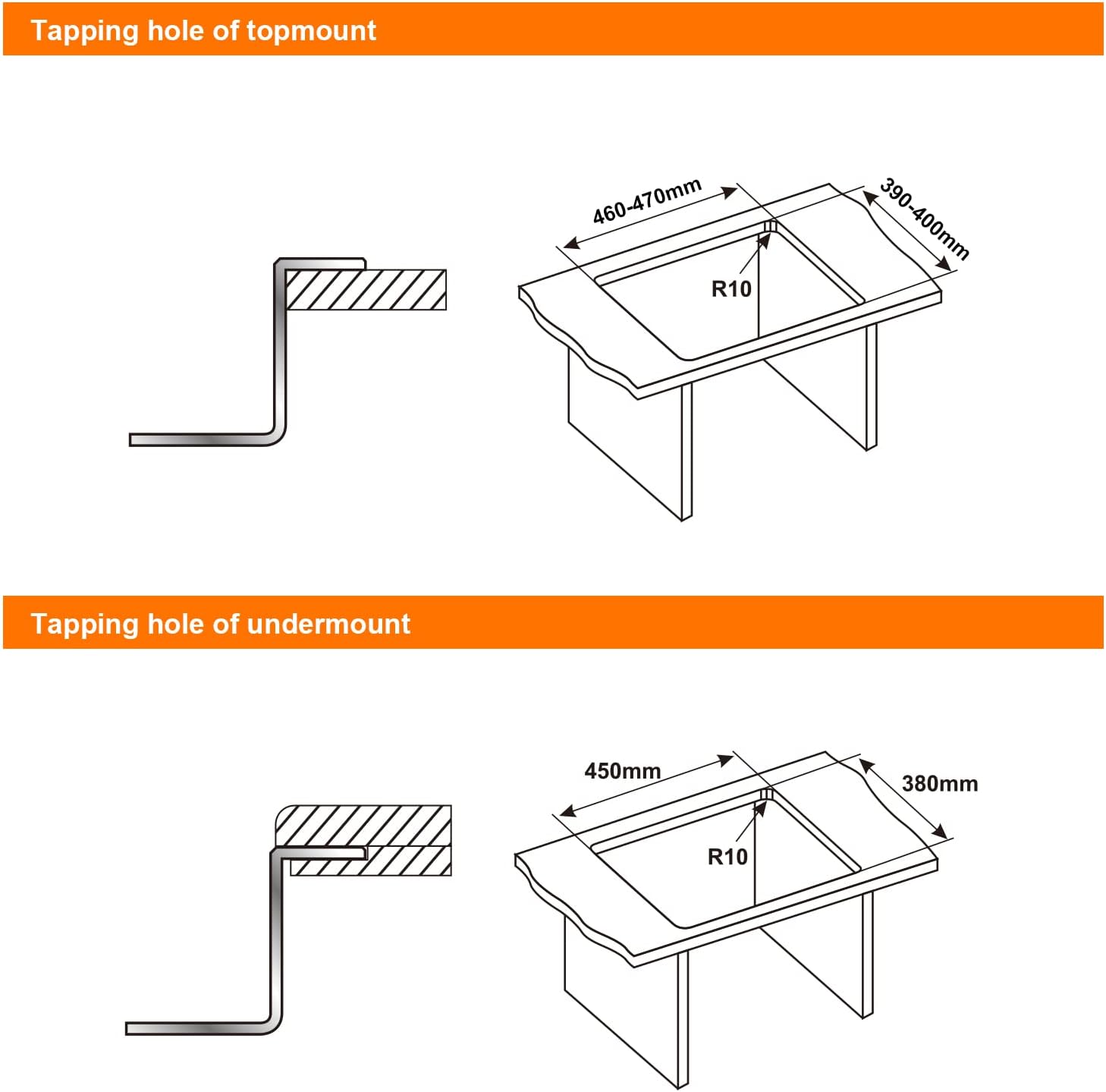 Tapping hole of topmount

460-470mm
390-400mm
R10

Tapping hole of undermount

450mm
380mm
R10