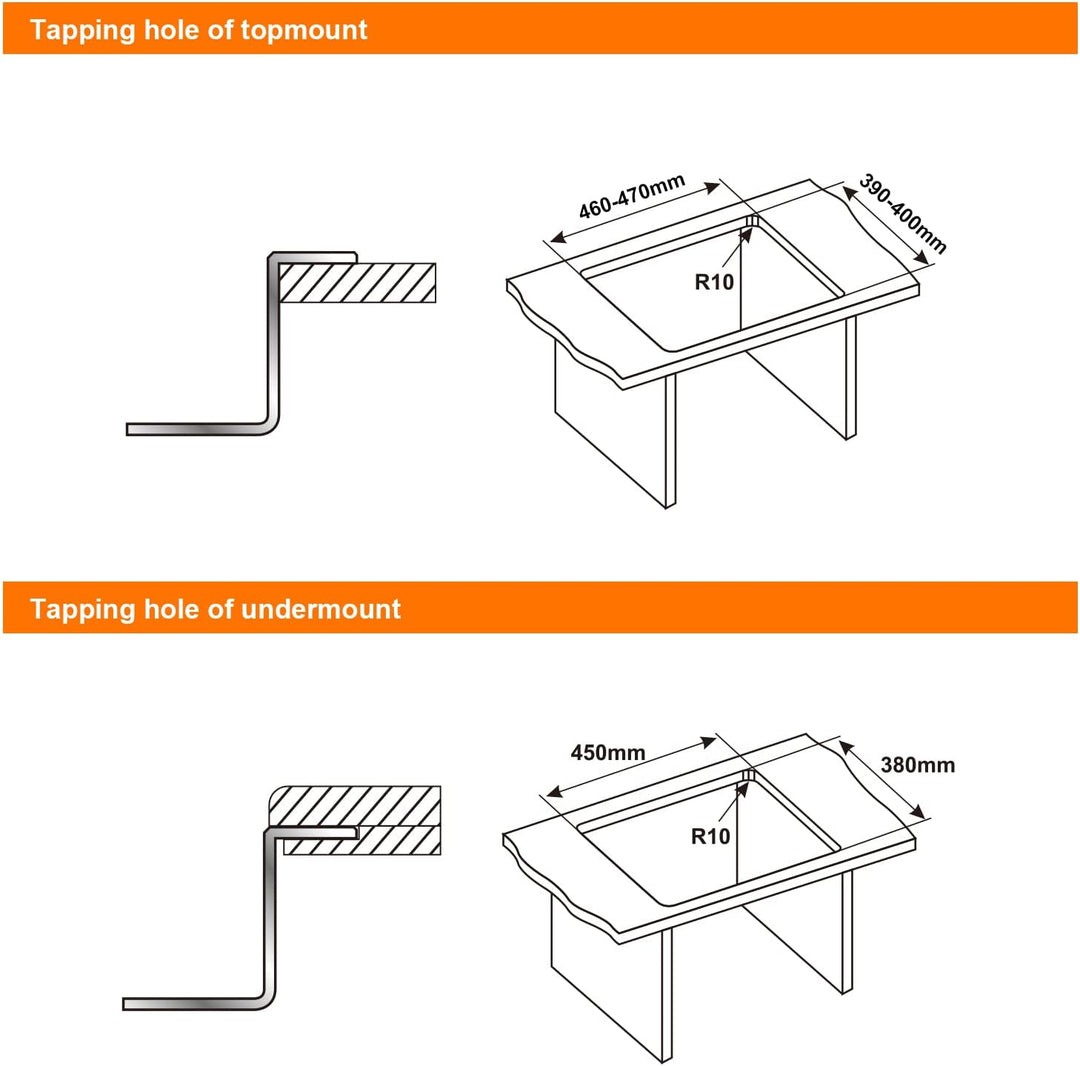 Tapping hole of topmount

460-470mm

390-400mm

R10

Tapping hole of undermount

450mm

380mm

R10