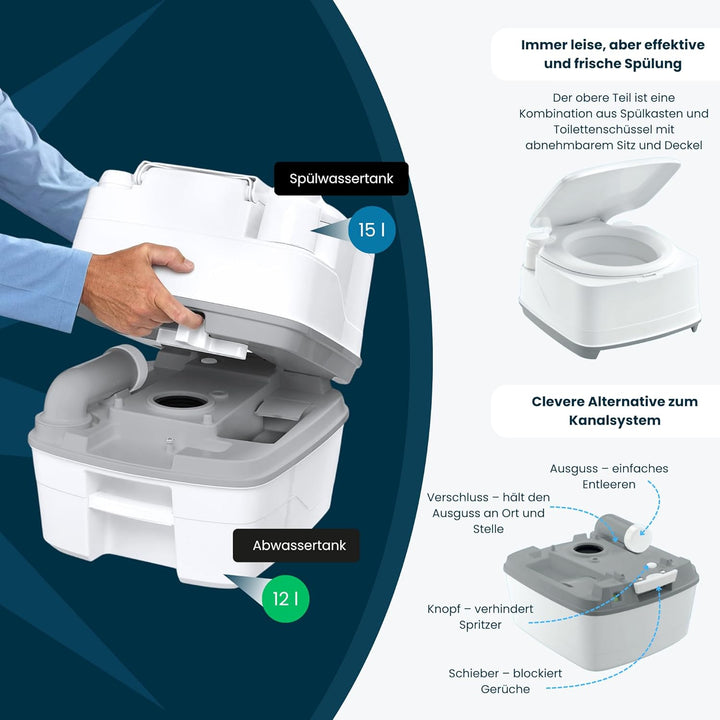 Spülwassertank

15 l

Abwassertank

12 l

Immer leise, aber effektive und frische Spülung

Der obere Teil ist eine Kombination aus Spülkasten und Toilettenschüssel mit abnehmbarem Sitz und Deckel

Clevere Alternative zum Kanalsystem

Ausguss – einfaches Entleeren

Verschluss – hält den Ausguss an Ort und Stelle

Knopf – verhindert Spritzer

Schieber – blockiert Gerüche