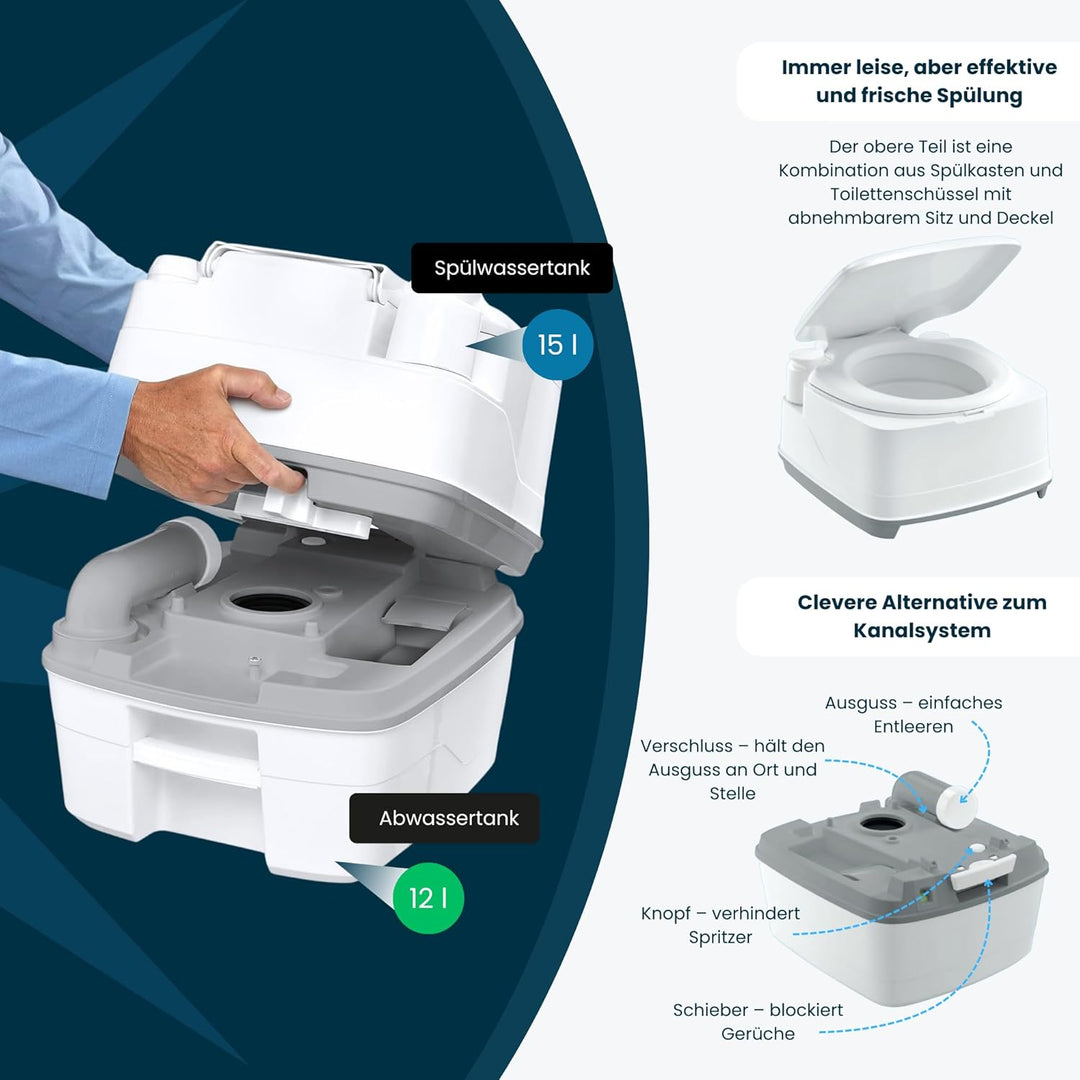 Spülwassertank

15 l

Abwassertank

12 l

Immer leise, aber effektive und frische Spülung

Der obere Teil ist eine Kombination aus Spülkasten und Toilettenschüssel mit abnehmbarem Sitz und Deckel

Clevere Alternative zum Kanalsystem

Ausguss – einfaches Entleeren

Verschluss – hält den Ausguss an Ort und Stelle

Knopf – verhindert Spritzer

Schieber – blockiert Gerüche