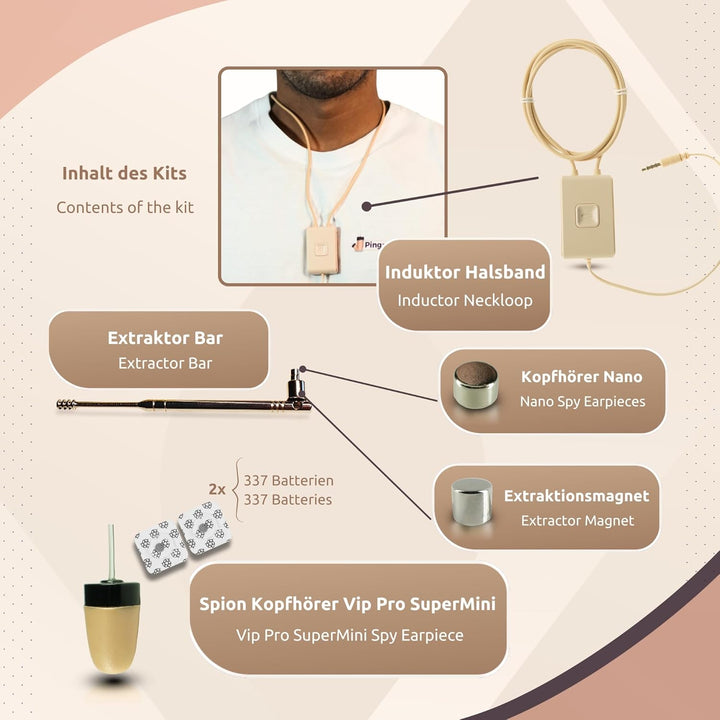 Inhalt des Kits
Contents of the kit

Ping

Induktor Halsband
Inductor Neckloop

Extraktor Bar
Extractor Bar

Kopfhörer Nano
Nano Spy Earpieces

2x 337 Batterien
337 Batteries

Extraktionsmagnet
Extractor Magnet

Spion Kopfhörer Vip Pro SuperMini
Vip Pro SuperMini Spy Earpiece