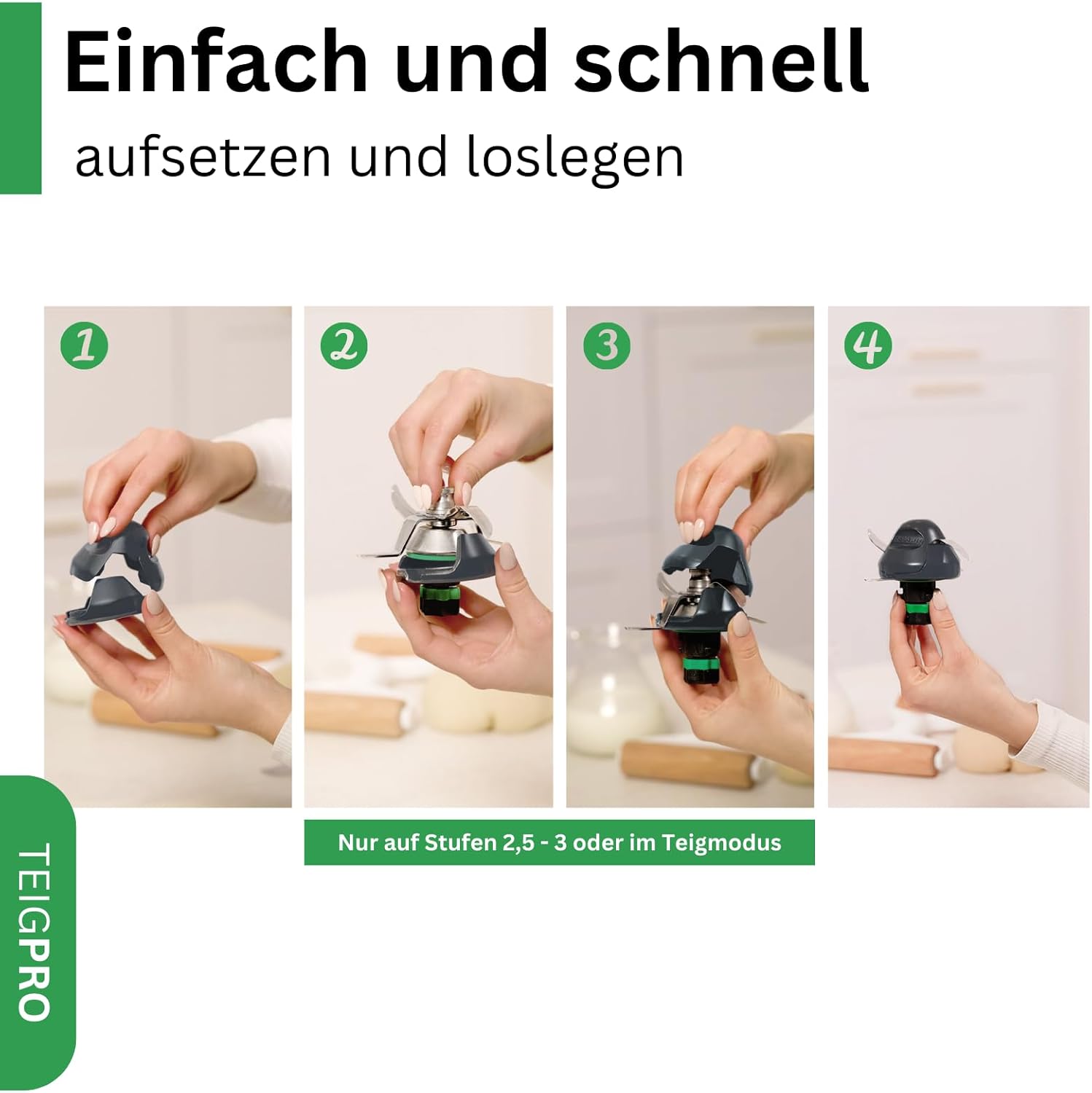 Einfach und schnell
aufsetzen und loslegen

1

2

3

4

Nur auf Stufen 2,5 - 3 oder im Teigmodus

TEIGPRO