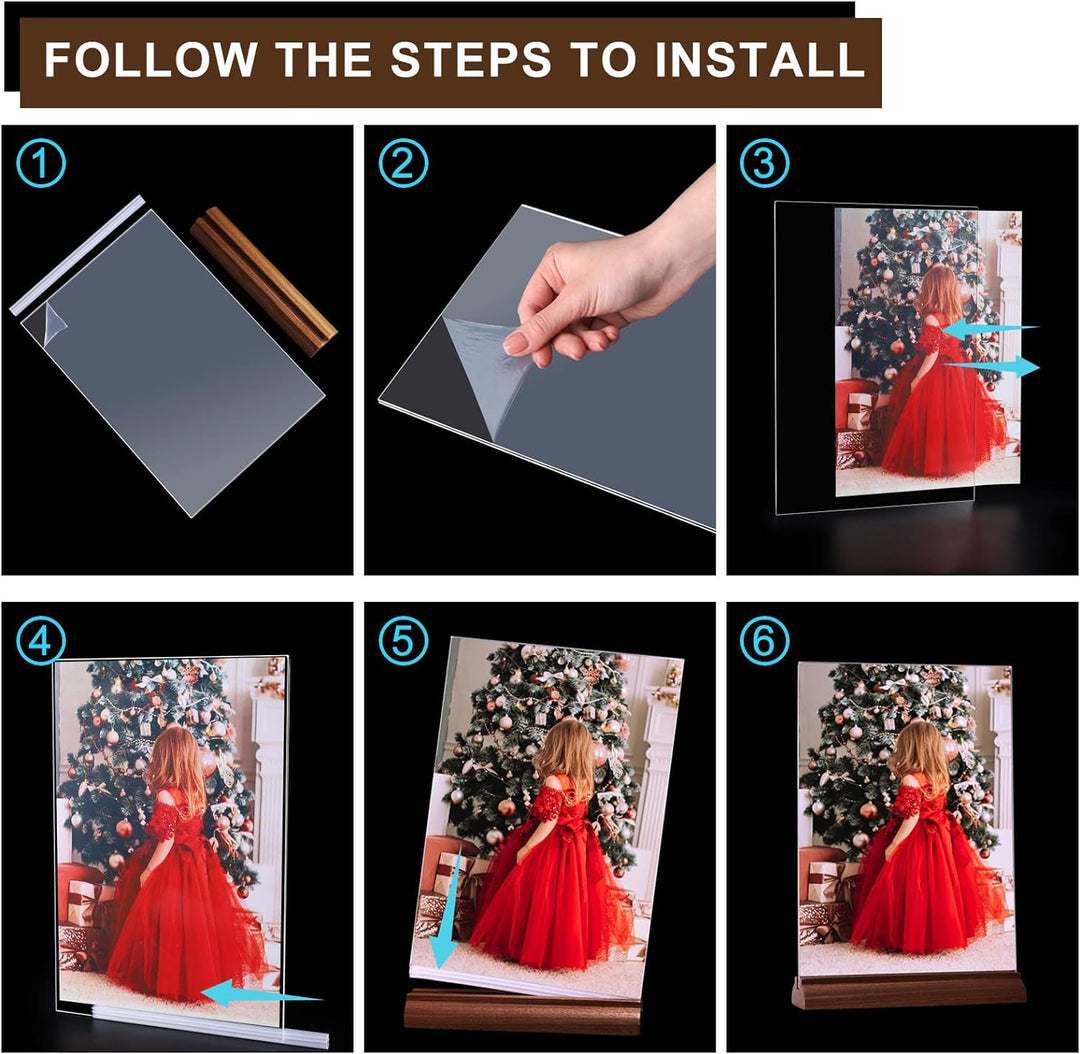 FOLLOW THE STEPS TO INSTALL

①

②

③

④

⑤

⑥