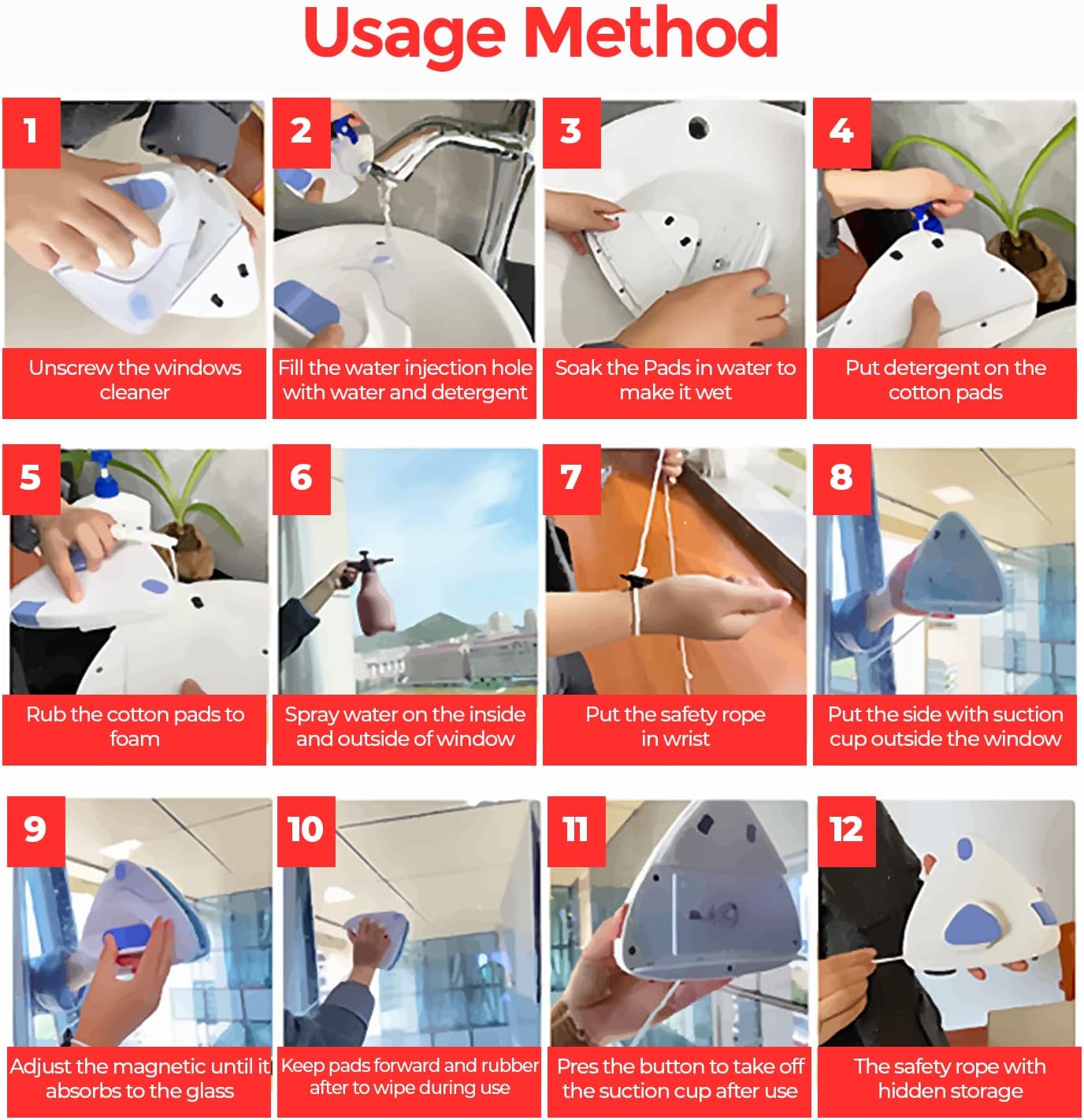 Usage Method

1
Unscrew the windows cleaner

2
Fill the water injection hole with water and detergent

3
Soak the Pads in water to make it wet

4
Put detergent on the cotton pads

5
Rub the cotton pads to foam

6
Spray water on the inside and outside of window

7
Put the safety rope in wrist

8
Put the side with suction cup outside the window

9
Adjust the magnetic until it absorbs to the glass

10
Keep pads forward and rubber after to wipe during use

11
Pres the button to take off the suction cup after use

12
The safety rope with hidden storage